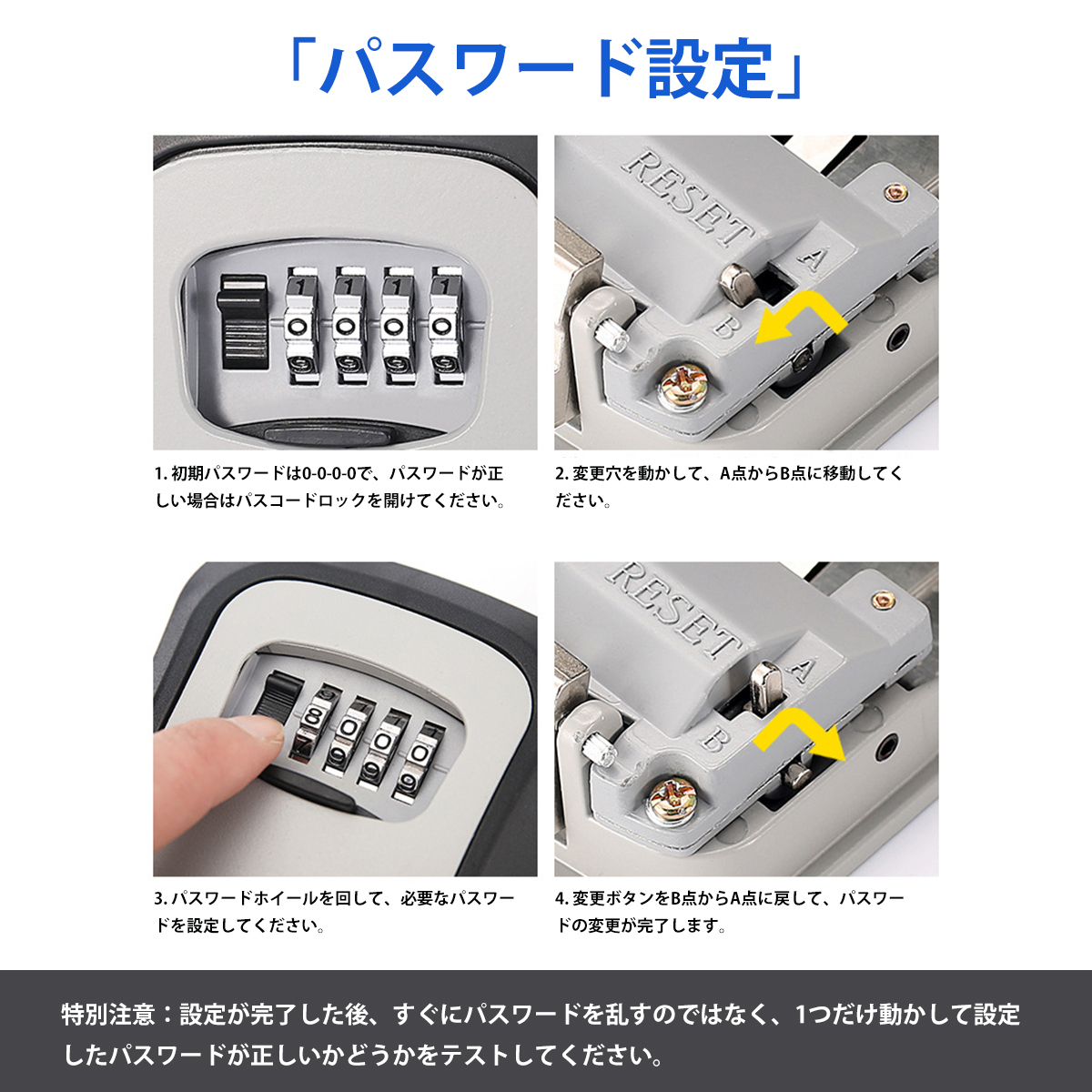 「パスワード設定」

RESET
A
B

1. 初期パスワードは0-0-0-0で、パスワードが正しい場合はパスコードロックを開けてください。

2. 変更穴を動かして、A点からB点に移動してください。

RESET
A
B

3. パスワードホイールを回して、必要なパスワードを設定してください。

4. 変更ボタンをB点からA点に戻して、パスワードの変更が完了します。

特別注意：設定が完了した後、すぐにパスワードを乱すのではなく、1つだけ動かして設定したパスワードが正しいかどうかをテストしてください。