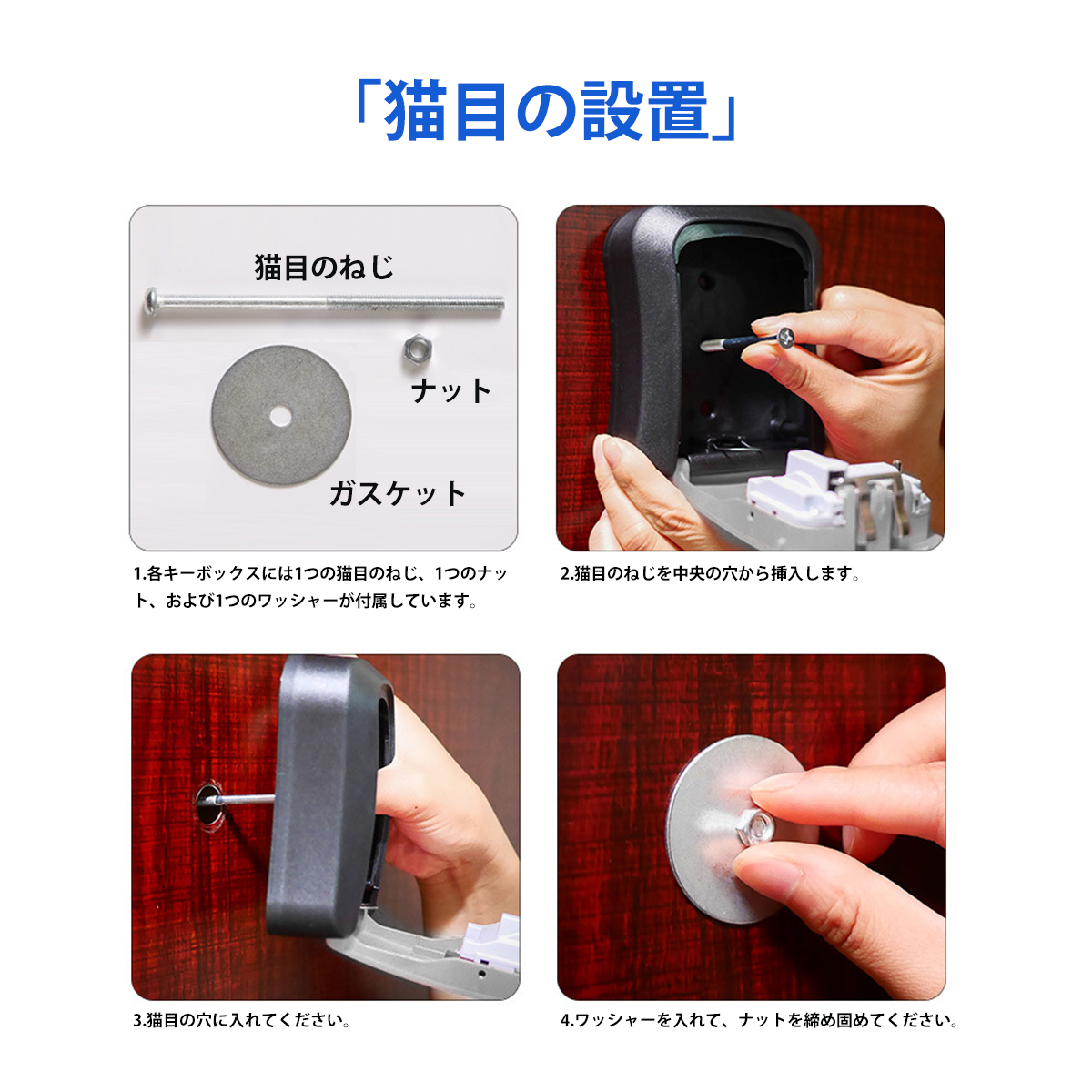 「猫目の設置」

猫目のねじ

ナット

ガスケット

1.各キーボックスには1つの猫目のねじ、1つのナット、および1つのワッシャーが付属しています。

2.猫目のねじを中央の穴から挿入します。

3.猫目の穴に入れてください。

4.ワッシャーを入れて、ナットを締め固めてください。