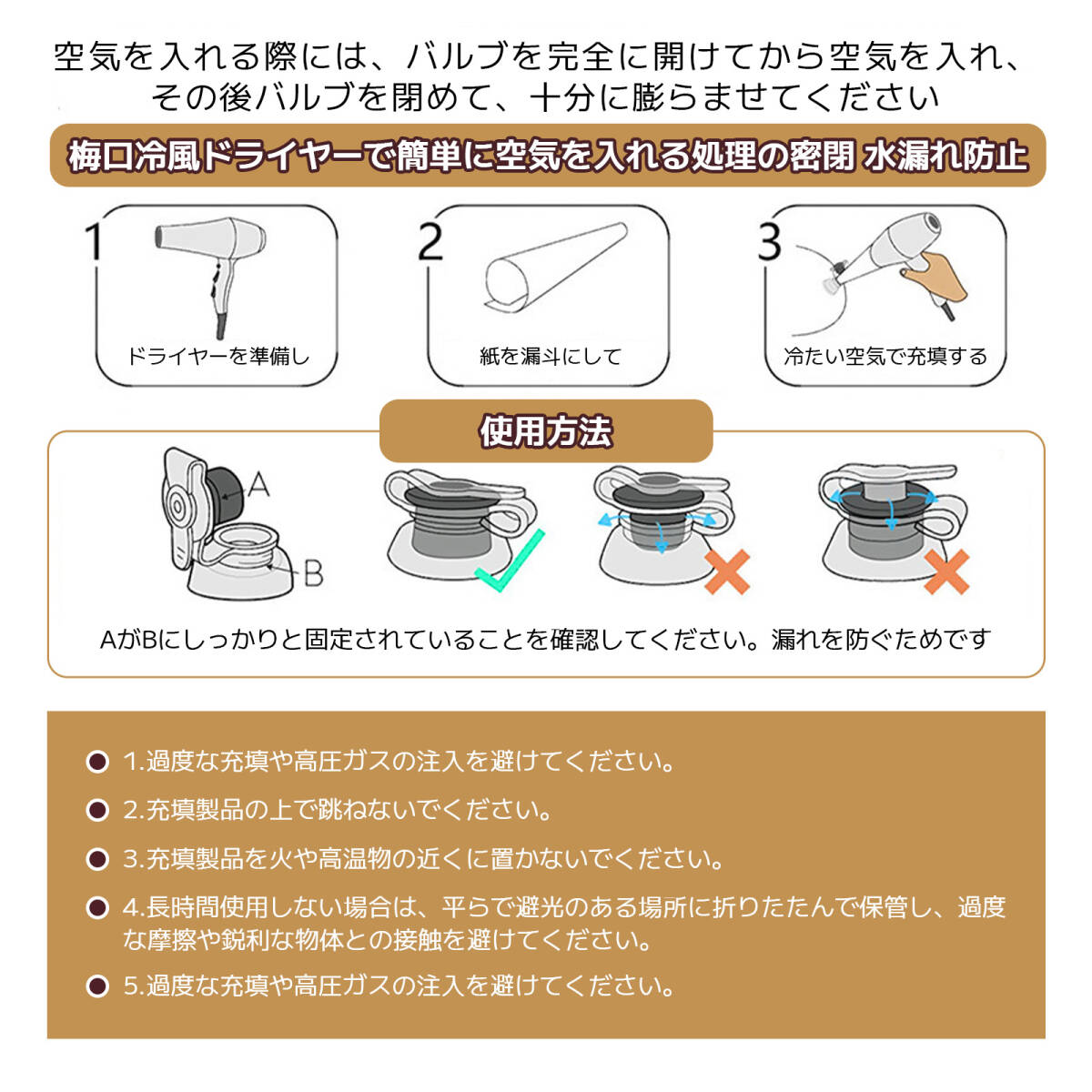 空気を入れる際には、バルブを完全に開けてから空気を入れ、その後バルブを閉めて、十分に膨らませてください

梅口冷風ドライヤーで簡単に空気を入れる処理の密閉 水漏れ防止

1
ドライヤーを準備し

2
紙を漏斗にして

3
冷たい空気で充填する

使用方法

A
B

AがBにしっかりと固定されていることを確認してください。漏れを防ぐためです

1.過度な充填や高圧ガスの注入を避けてください。

2.充填製品の上で跳ねないでください。

3.充填製品を火や高温物の近くに置かないでください。

4.長時間使用しない場合は、平らで避光のある場所に折りたたんで保管し、過度な摩擦や鋭利な物体との接触を避けてください。

5.過度な充填や高圧ガスの注入を避けてください。