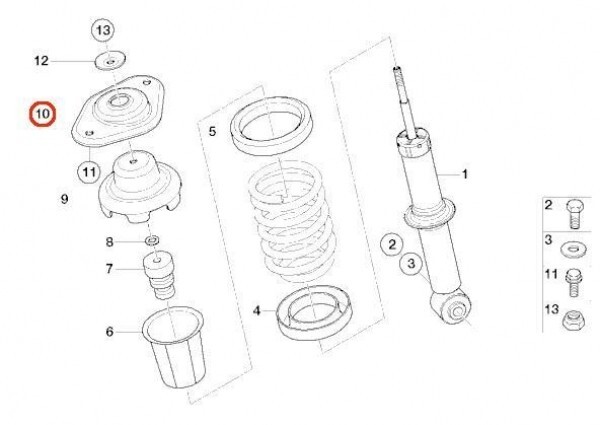 13
12
10
11
9
8
7
6
5
4
1
2
3
2
3
11
13