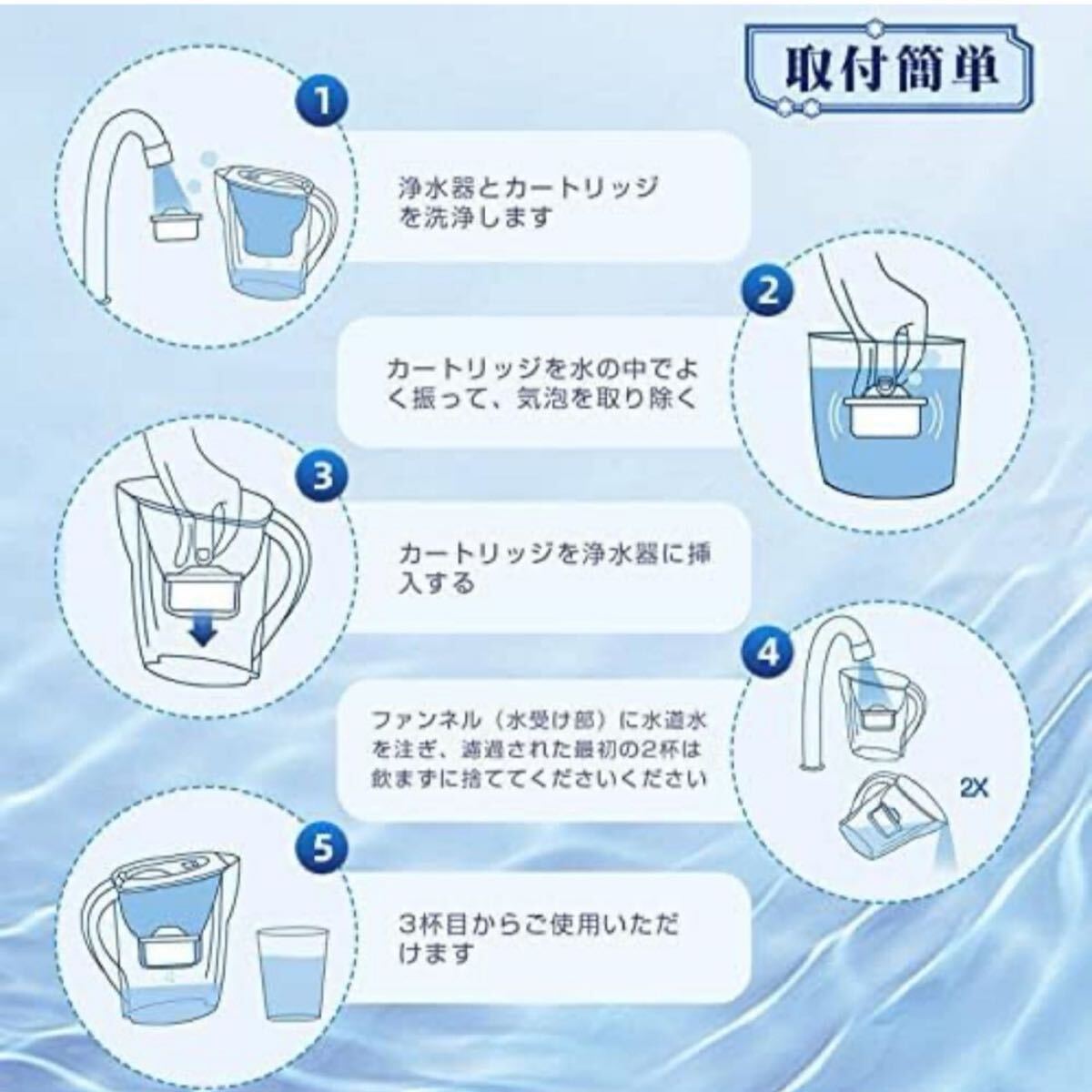 取付簡単

1

浄水器とカートリッジを洗浄します

2

カートリッジを水の中でよく振って、気泡を取り除く

3

カートリッジを浄水器に挿入する

4

ファンネル（水受け部）に水道水を注ぎ、濾過された最初の2杯は飲まずに捨ててくださいください

2X

5

3杯目からご使用いただけます