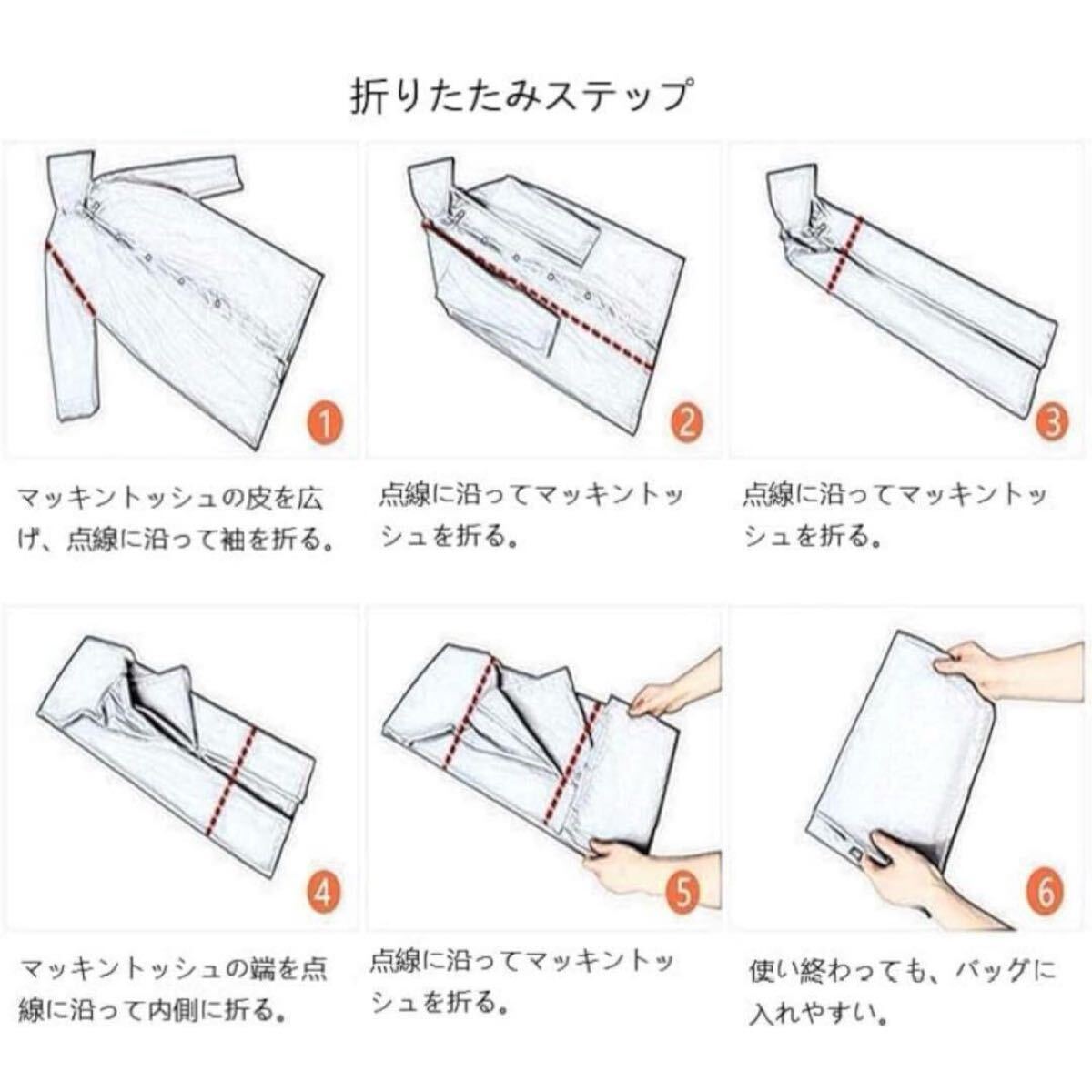 折りたたみステップ

1

マッキントッシュの皮を広げ、点線に沿って袖を折る。

2

点線に沿ってマッキントッシュを折る。

3

点線に沿ってマッキントッシュを折る。

4

マッキントッシュの端を点線に沿って内側に折る。

5

点線に沿ってマッキントッシュを折る。

6

使い終わっても、バッグに入れやすい。