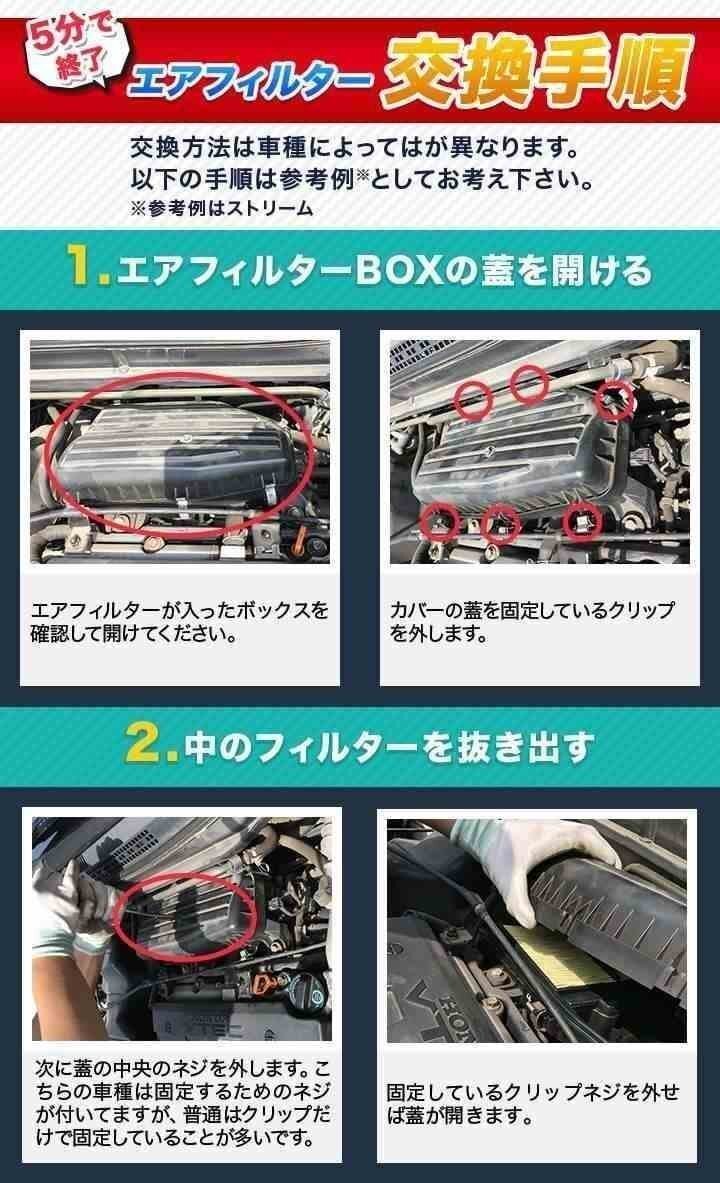 5分で終了

エアフィルター 交換手順

交換方法は車種によってはが異なります。
以下の手順は参考例※としてお考え下さい。
※参考例はストリーム

1. エアフィルターBOXの蓋を開ける

エアフィルターが入ったボックスを確認して開けてください。

カバーの蓋を固定しているクリップを外します。

2. 中のフィルターを抜き出す

VTEC

次に蓋の中央のネジを外します。こちらの車種は固定するためのネジが付いてますが、普通はクリップだけで固定していることが多いです。

固定しているクリップネジを外せば蓋が開きます。