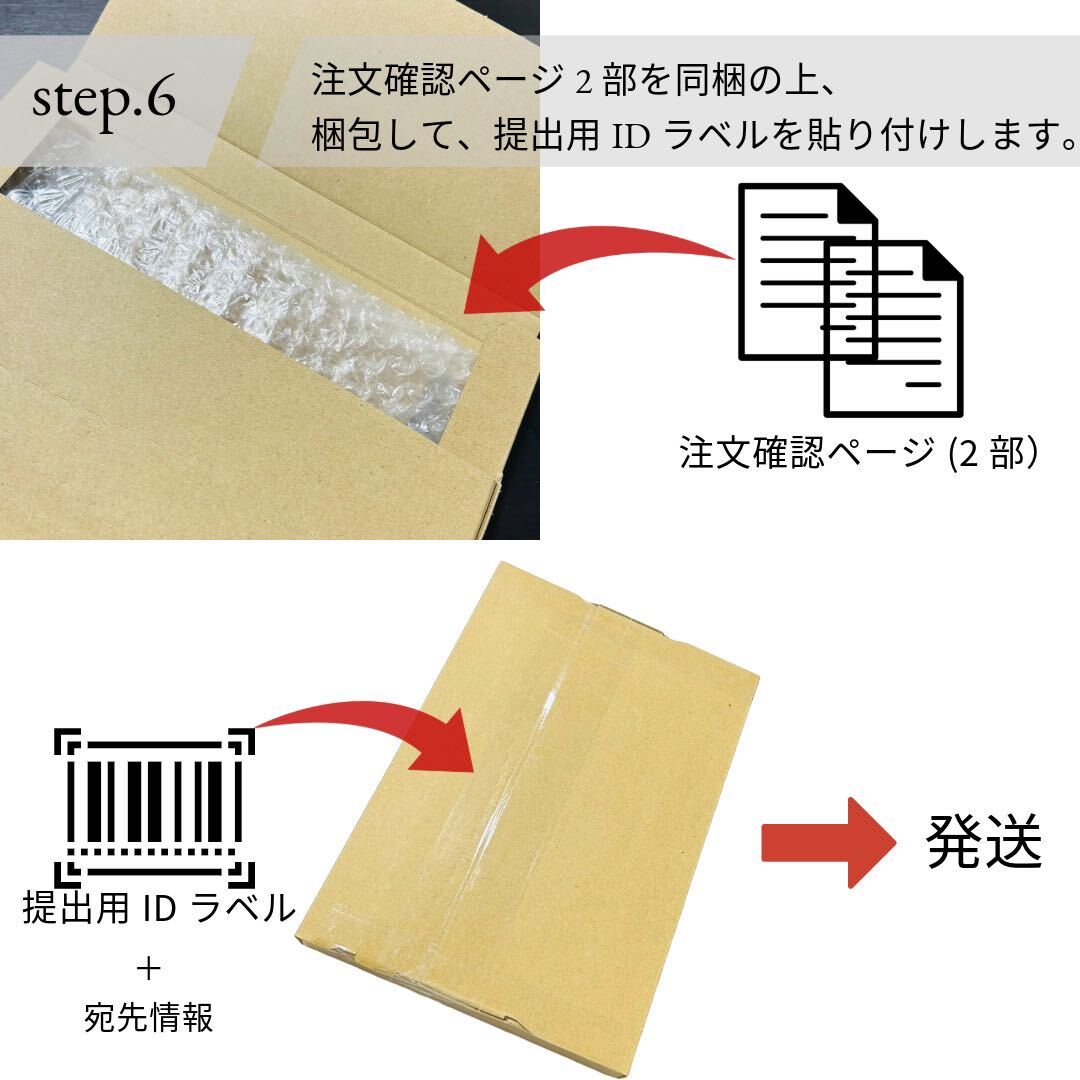 step.6

注文確認ページ 2 部を同梱の上、
梱包して、提出用 ID ラベルを貼り付けします。

注文確認ページ (2 部)

提出用 ID ラベル
+
宛先情報

発送