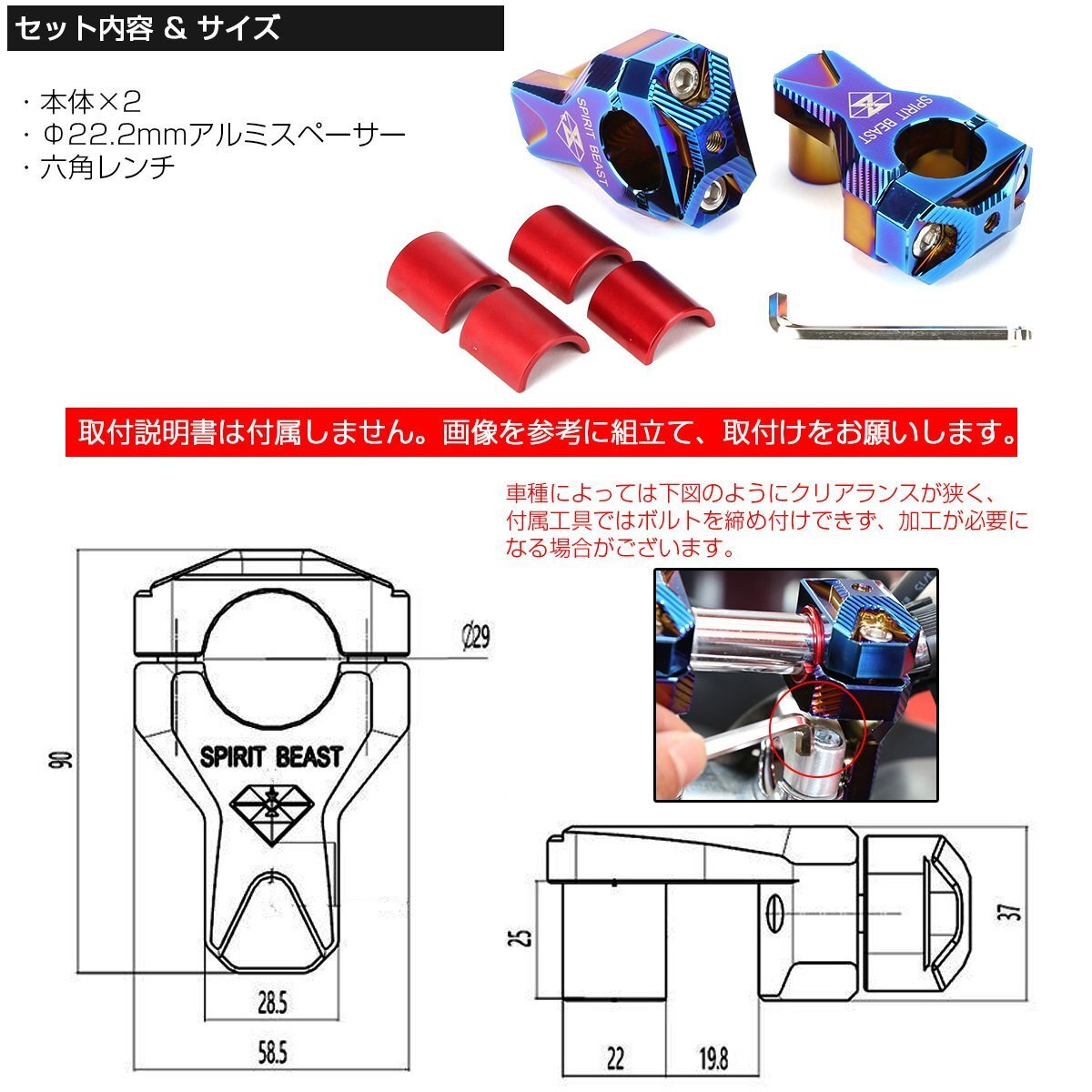 セット内容 & サイズ

・本体×2
・Φ22.2mmアルミスペーサー
・六角レンチ

SPIRIT BEAST

SPIRIT BEAST

取付説明書は付属しません。画像を参考に組立て、取付けをお願いします。

車種によっては下図のようにクリアランスが狭く、付属工具ではボルトを締め付けできず、加工が必要になる場合がございます。

Ø29

90

SPIRIT BEAST

28.5

58.5

25

37

22

19.8