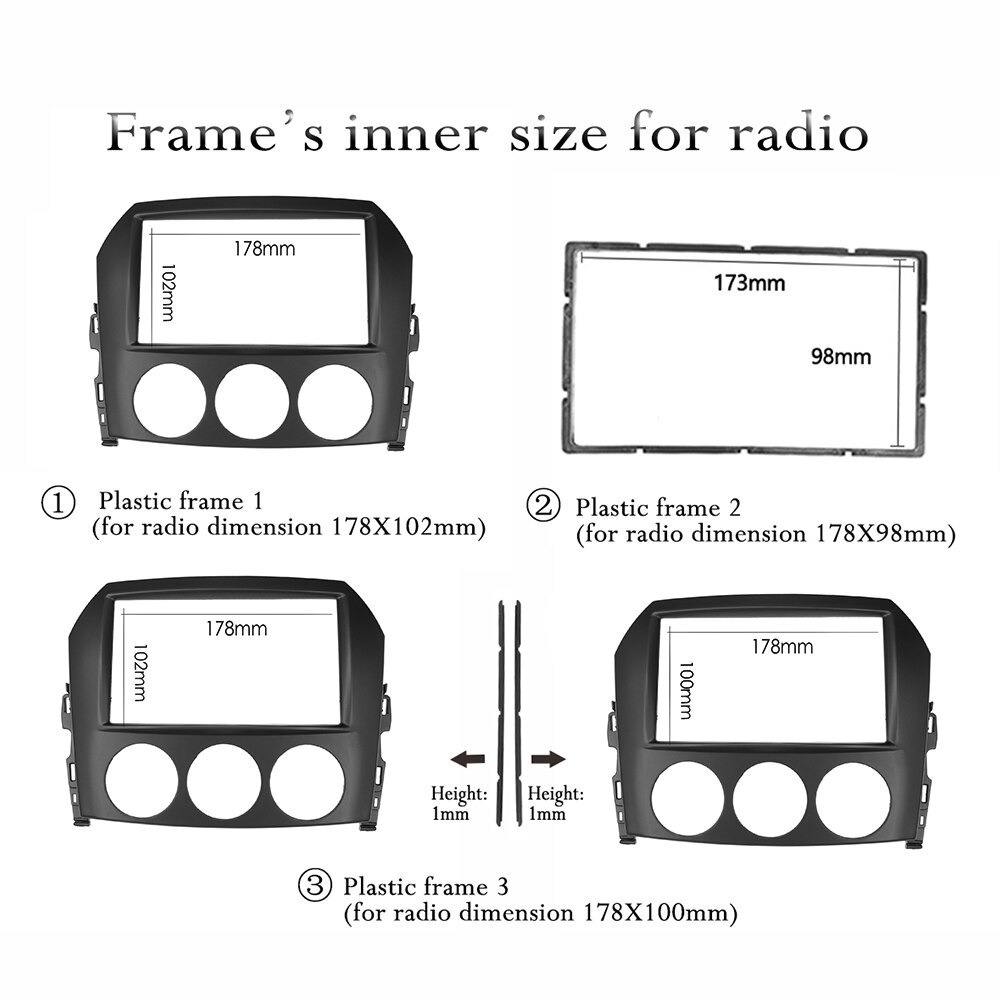 Frame's inner size for radio

178mm
102mm

173mm
98mm

① Plastic frame 1
(for radio dimension 178X102mm)

② Plastic frame 2
(for radio dimension 178X98mm)

178mm
102mm

Height: 1mm

Height: 1mm

178mm
100mm

③ Plastic frame 3
(for radio dimension 178X100mm)