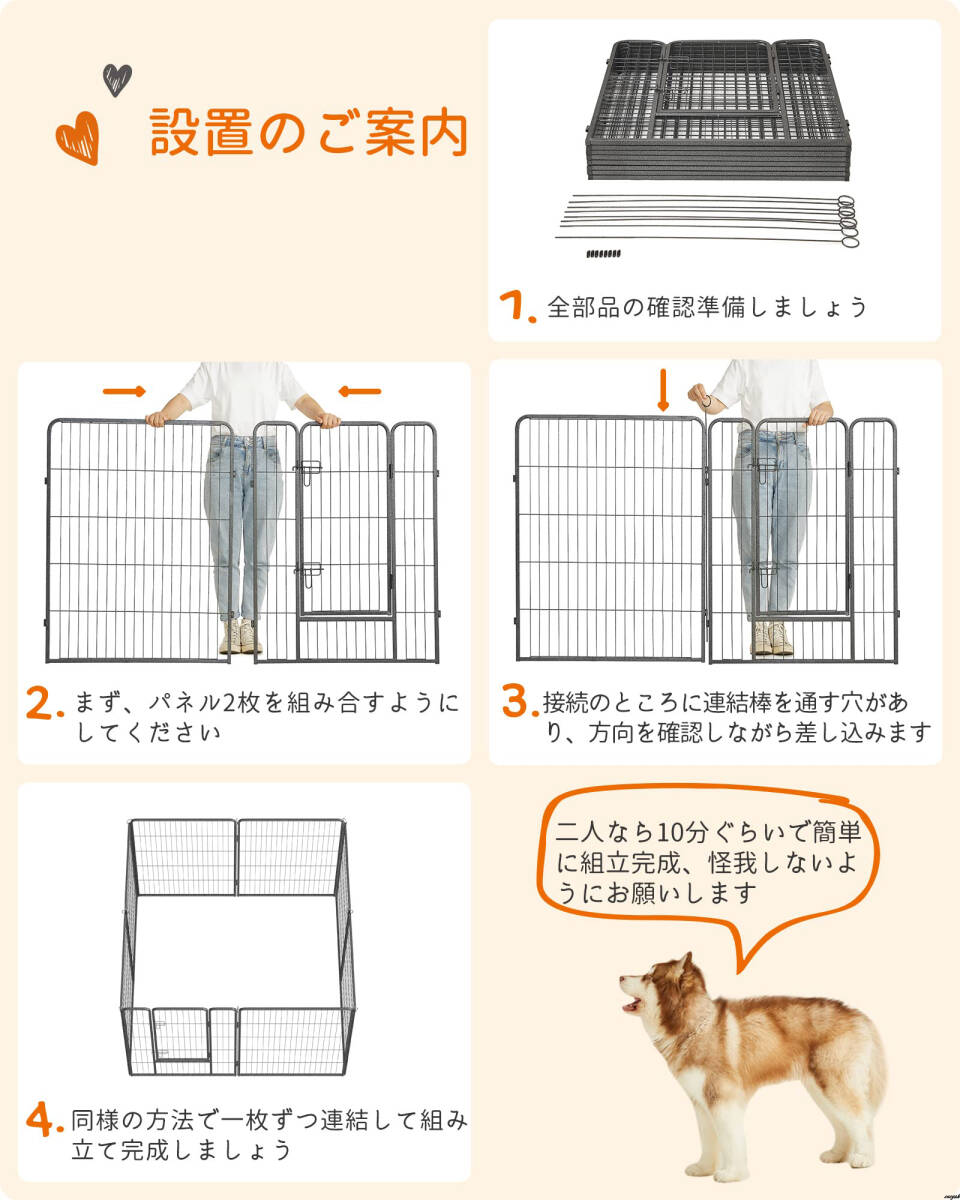 設置のご案内

1. 全部品の確認準備しましょう

2. まず、パネル2枚を組み合すようにしてください

3. 接続のところに連結棒を通す穴があり、方向を確認しながら差し込みます

4. 同様の方法で一枚ずつ連結して組み立て完成しましょう

二人なら10分ぐらいで簡単に組立完成、怪我しないようにお願いします