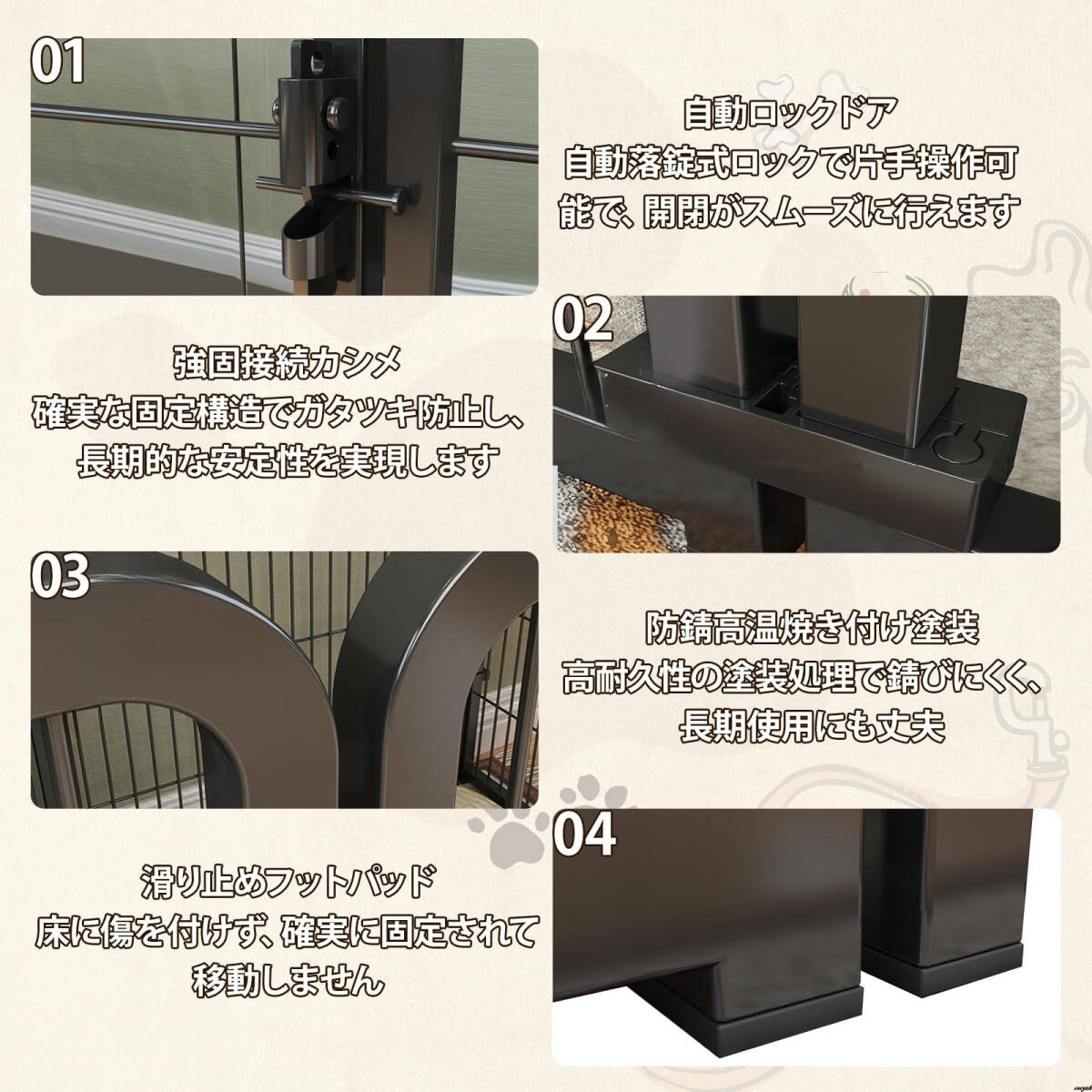 01

自動ロックドア
自動落錠式ロックで片手操作可能で、開閉がスムーズに行えます

02

強固接続カシメ
確実な固定構造でガタツキ防止し、長期的な安定性を実現します

03

防錆高温焼き付け塗装
高耐久性の塗装処理で錆びにくく、長期使用にも丈夫

04

滑り止めフットパッド
床に傷を付けず、確実に固定されて移動しません