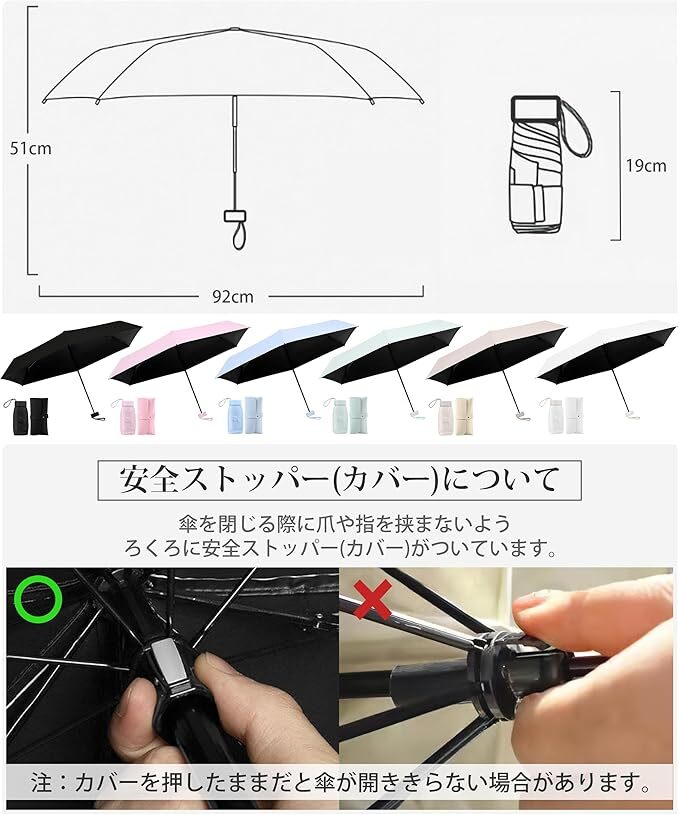 51cm

19cm

92cm

安全ストッパー(カバー)について

傘を閉じる際に爪や指を挟まないよう
ろくろに安全ストッパー(カバー)がついています。

注：カバーを押したままだと傘が開ききらない場合があります。