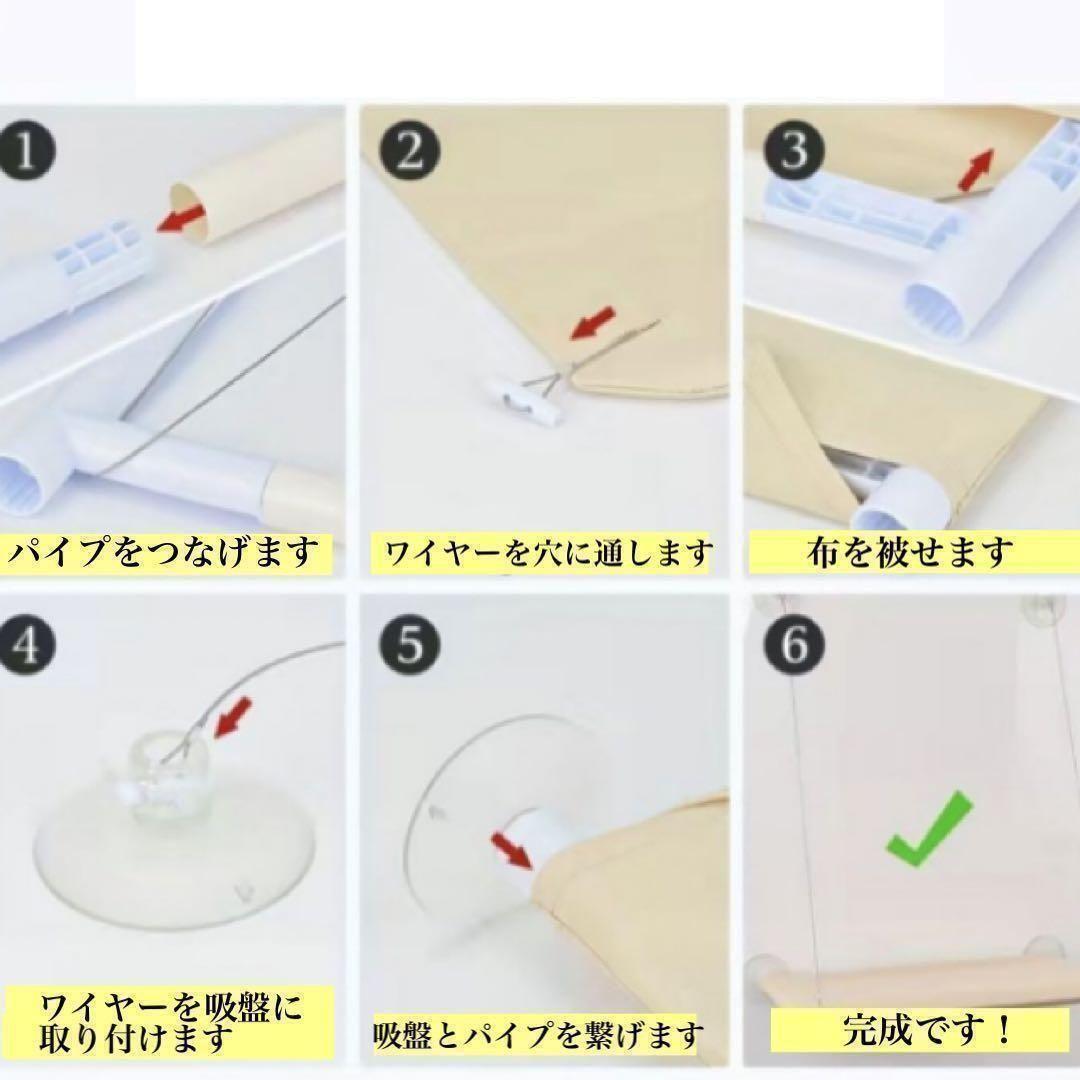 1
パイプをつなげます

2
ワイヤーを穴に通します

3
布を被せます

4
ワイヤーを吸盤に取り付けます

5
吸盤とパイプを繋げます

6
完成です！