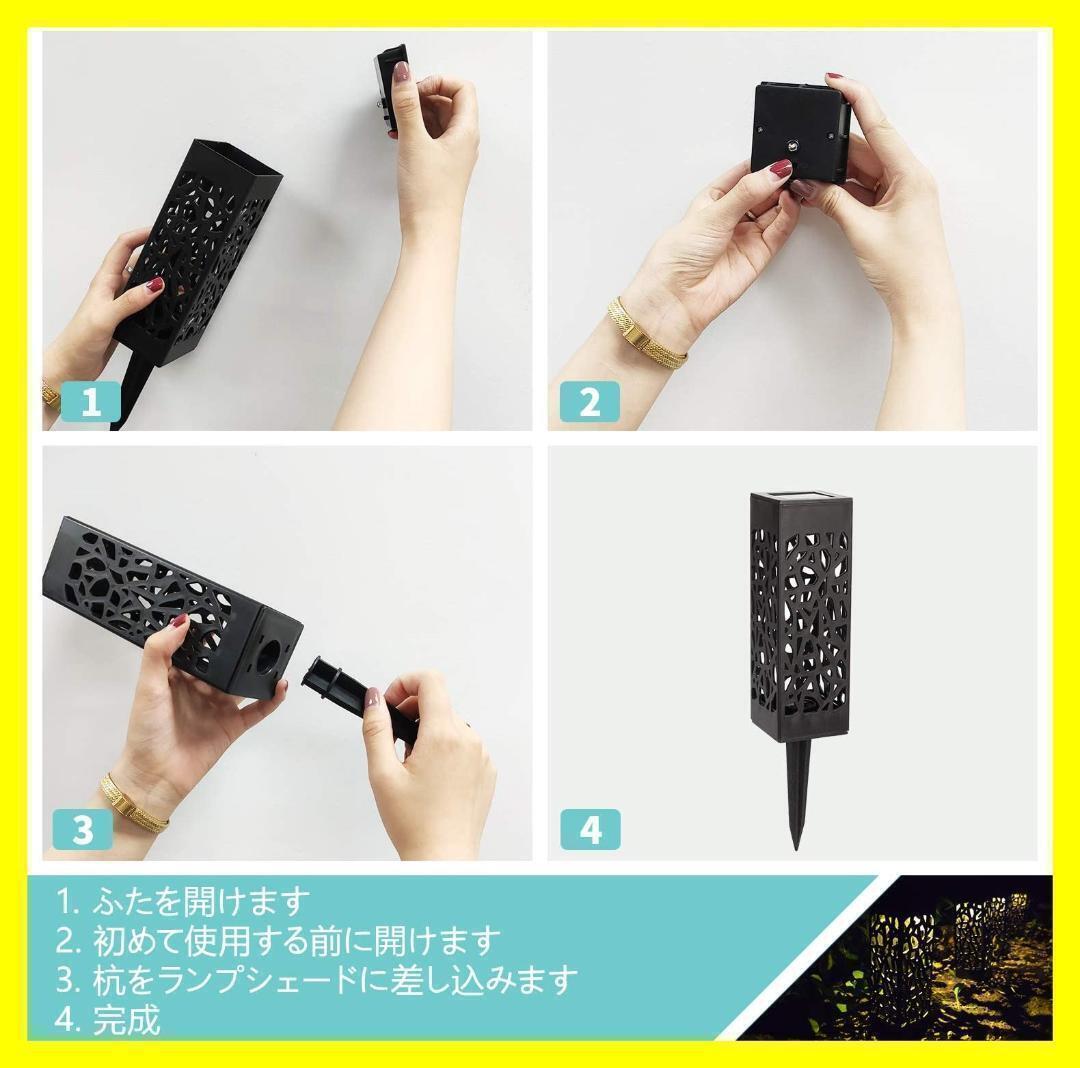 1

2

3

4

1. ふたを開けます
2. 初めて使用する前に開けます
3. 杭をランプシェードに差し込みます
4. 完成