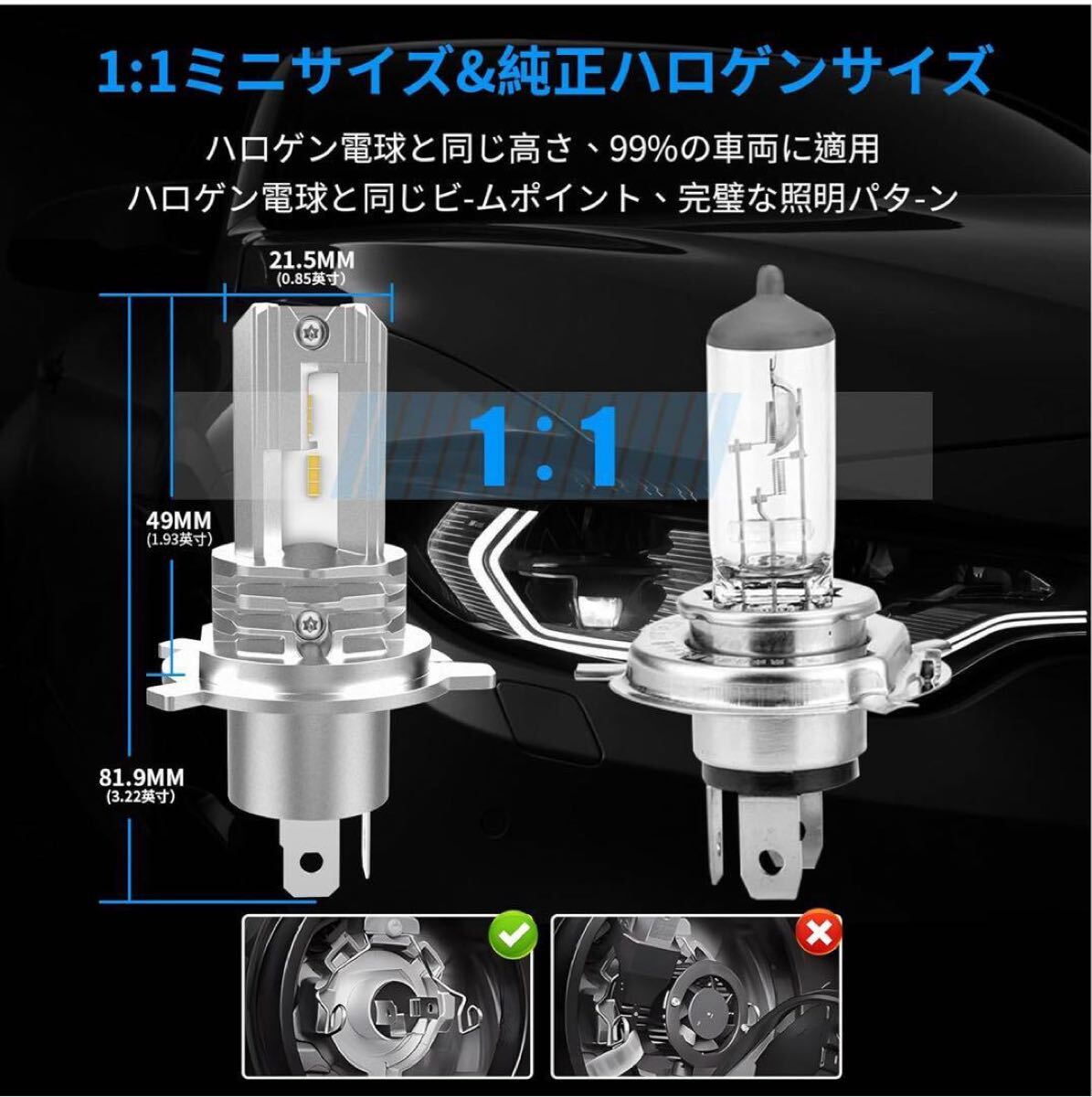 1:1ミニサイズ&純正ハロゲンサイズ

ハロゲン電球と同じ高さ、99%の車両に適用
ハロゲン電球と同じビ-ムポイント、完璧な照明パタ-ン

21.5MM
(0.85英寸)

1:1

49MM
(1.93英寸)

81.9MM
(3.22英寸)