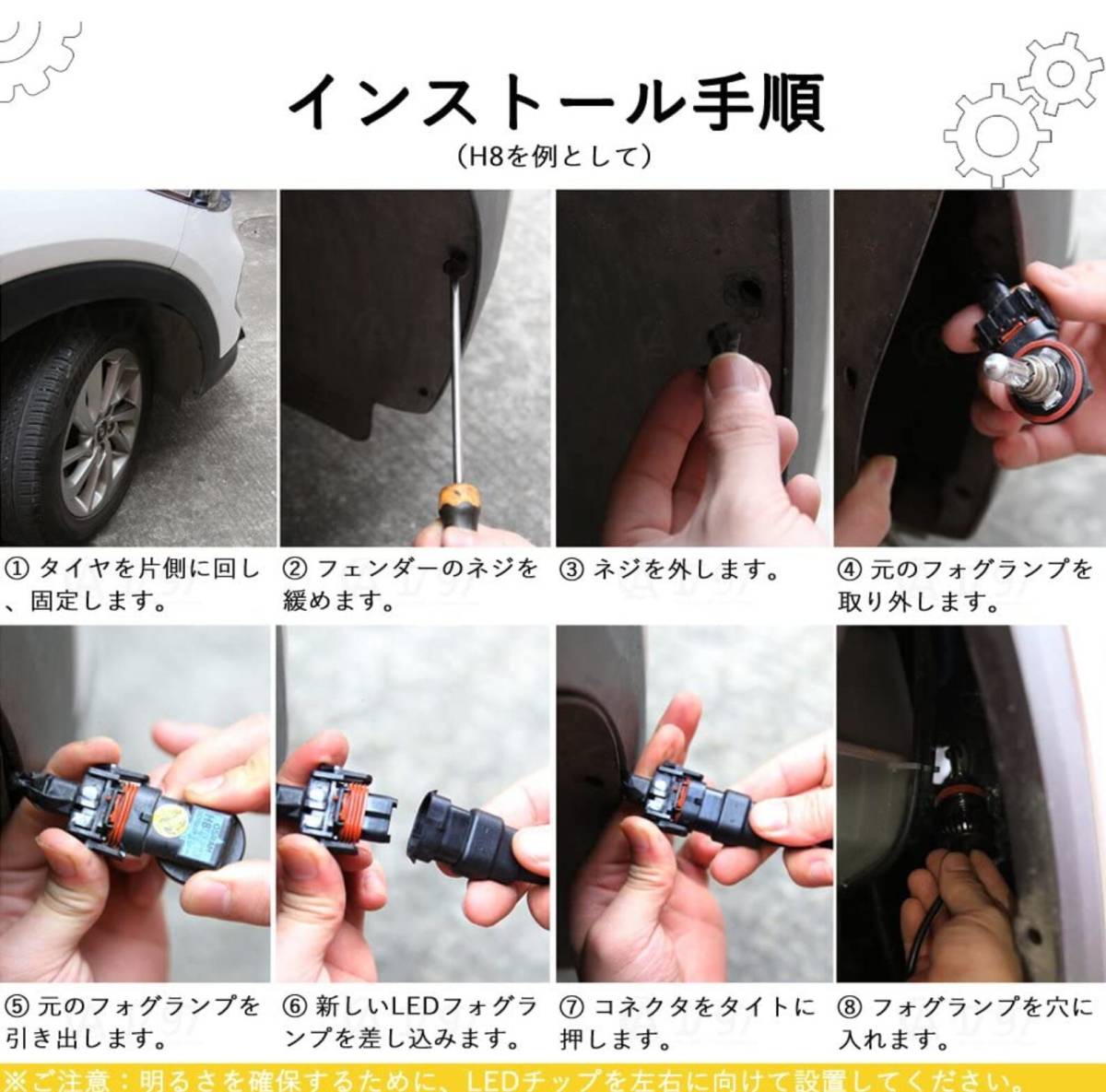 インストール手順
（H8を例として）

① タイヤを片側に回し、固定します。

② フェンダーのネジを緩めます。

③ ネジを外します。

④ 元のフォグランプを取り外します。

⑤ 元のフォグランプを引き出します。

⑥ 新しいLEDフォグランプを差し込みます。

⑦ コネクタをタイトに押します。

⑧ フォグランプを穴に入れます。

※ご注意：明るさを確保するために、LEDチップを左右に向けて設置してください。