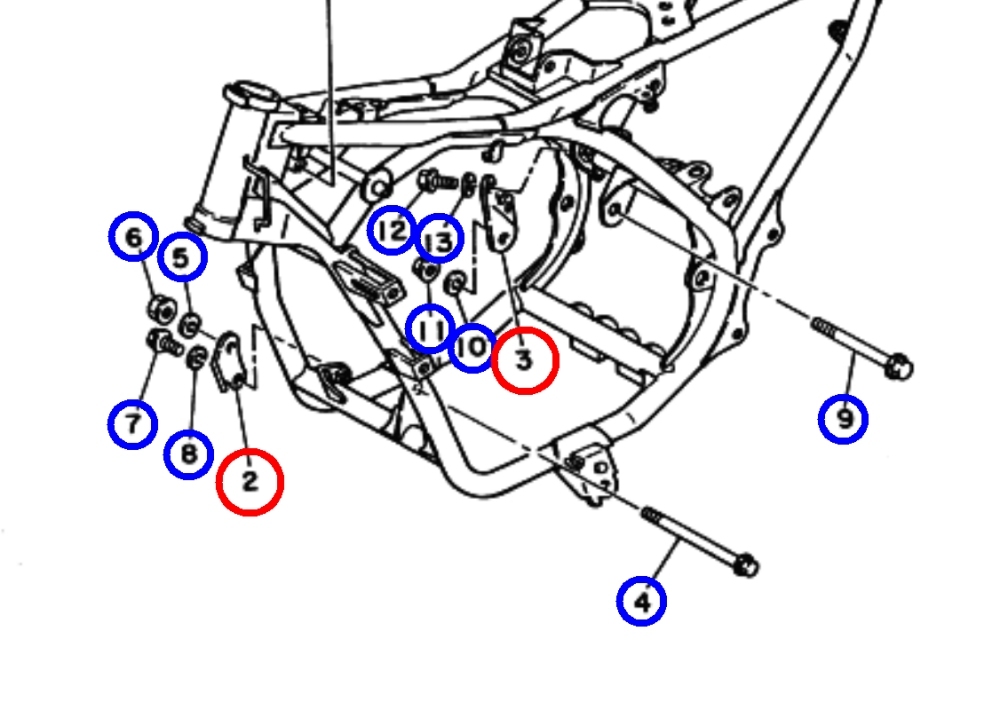 6
5
12
13
11
10
3
7
8
2
9
4