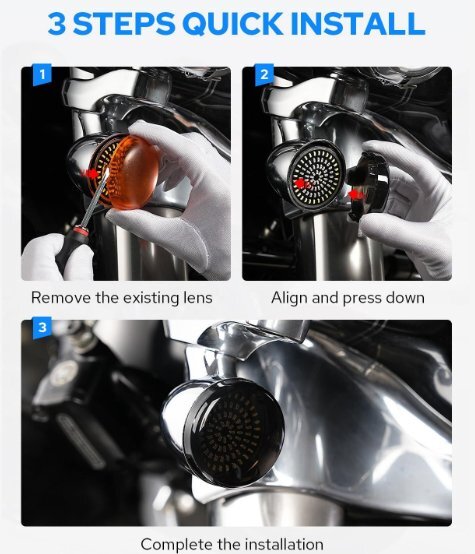 3 STEPS QUICK INSTALL

1

Remove the existing lens

2

Align and press down

3

Complete the installation