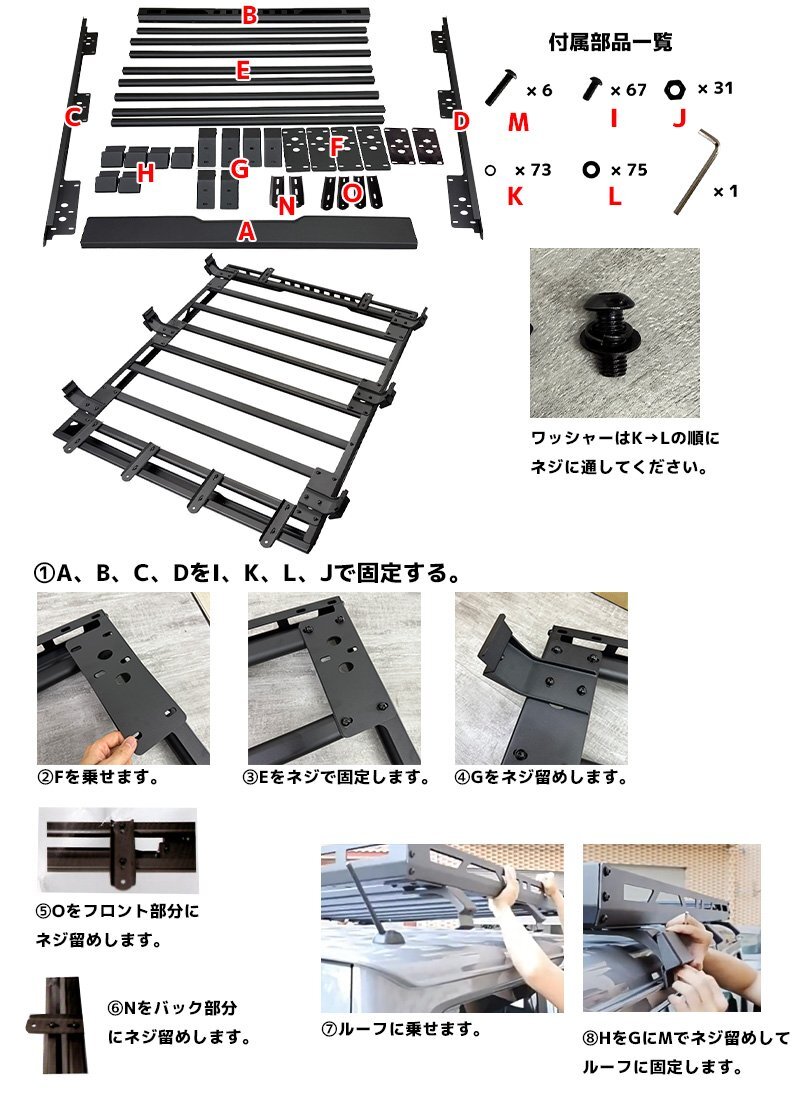 B

E

C

D

H

G

F

N

O

A

付属部品一覧

× 6
M

× 67
I

× 31
J

× 73
K

× 75
L

× 1

ワッシャーはK→Lの順にネジに通してください。

①A、B、C、DをI、K、L、Jで固定する。

②Fを乗せます。

③Eをネジで固定します。

④Gをネジ留めします。

⑤Oをフロント部分にネジ留めします。

⑥Nをバック部分にネジ留めします。

⑦ルーフに乗せます。

⑧HをGにMでネジ留めしてルーフに固定します。