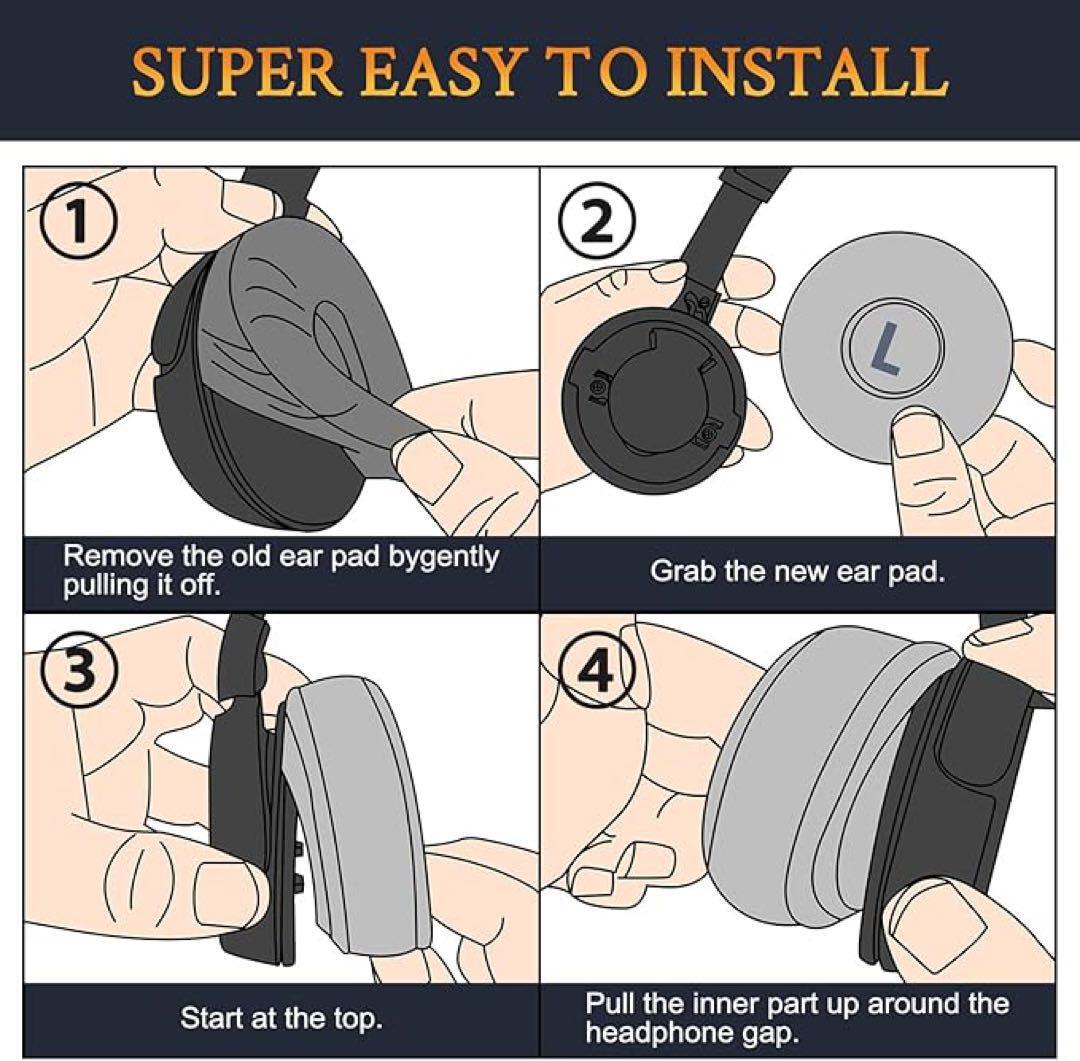 SUPER EASY TO INSTALL

1

Remove the old ear pad bygently pulling it off.

2

L

Grab the new ear pad.

3

Start at the top.

4

Pull the inner part up around the headphone gap.