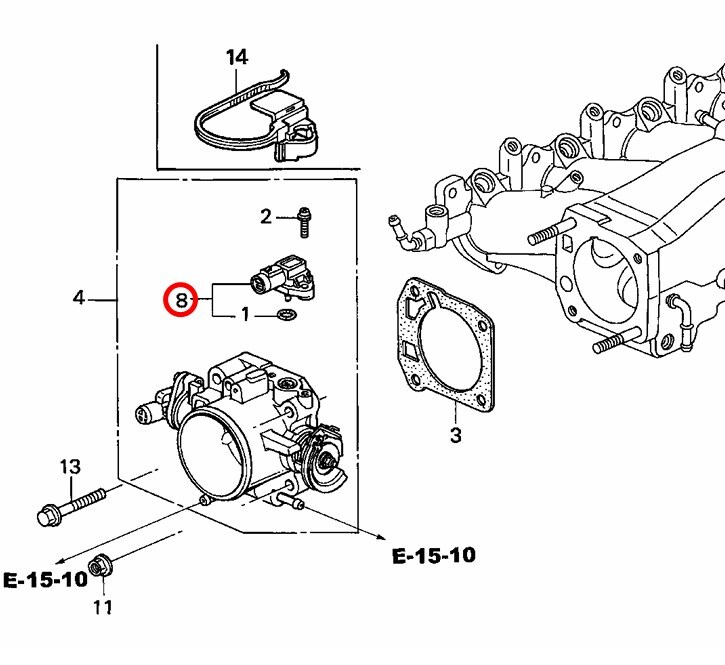 14

2

4

8

1

3

13

E-15-10

E-15-10

11