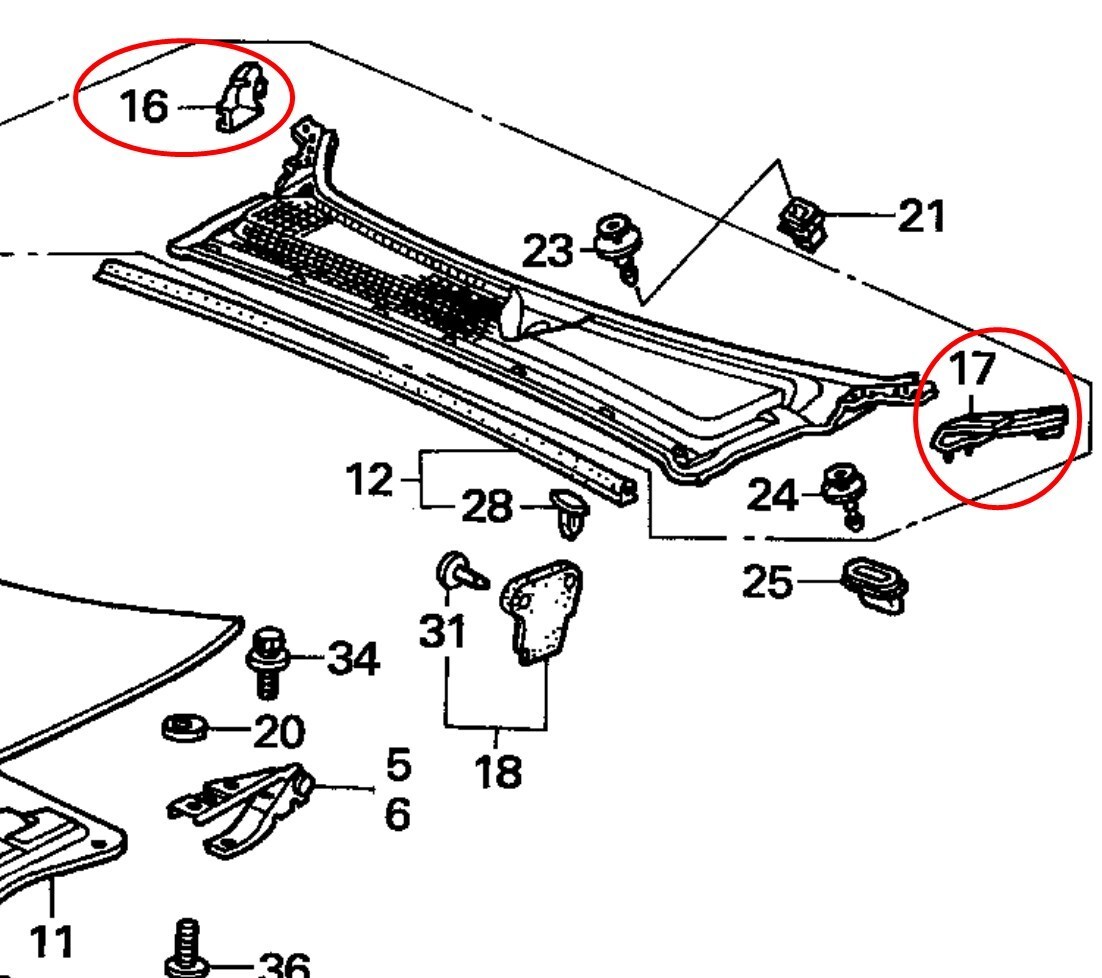 16
21
23
17
12
28
24
25
31
34
20
18
5
6
11
36