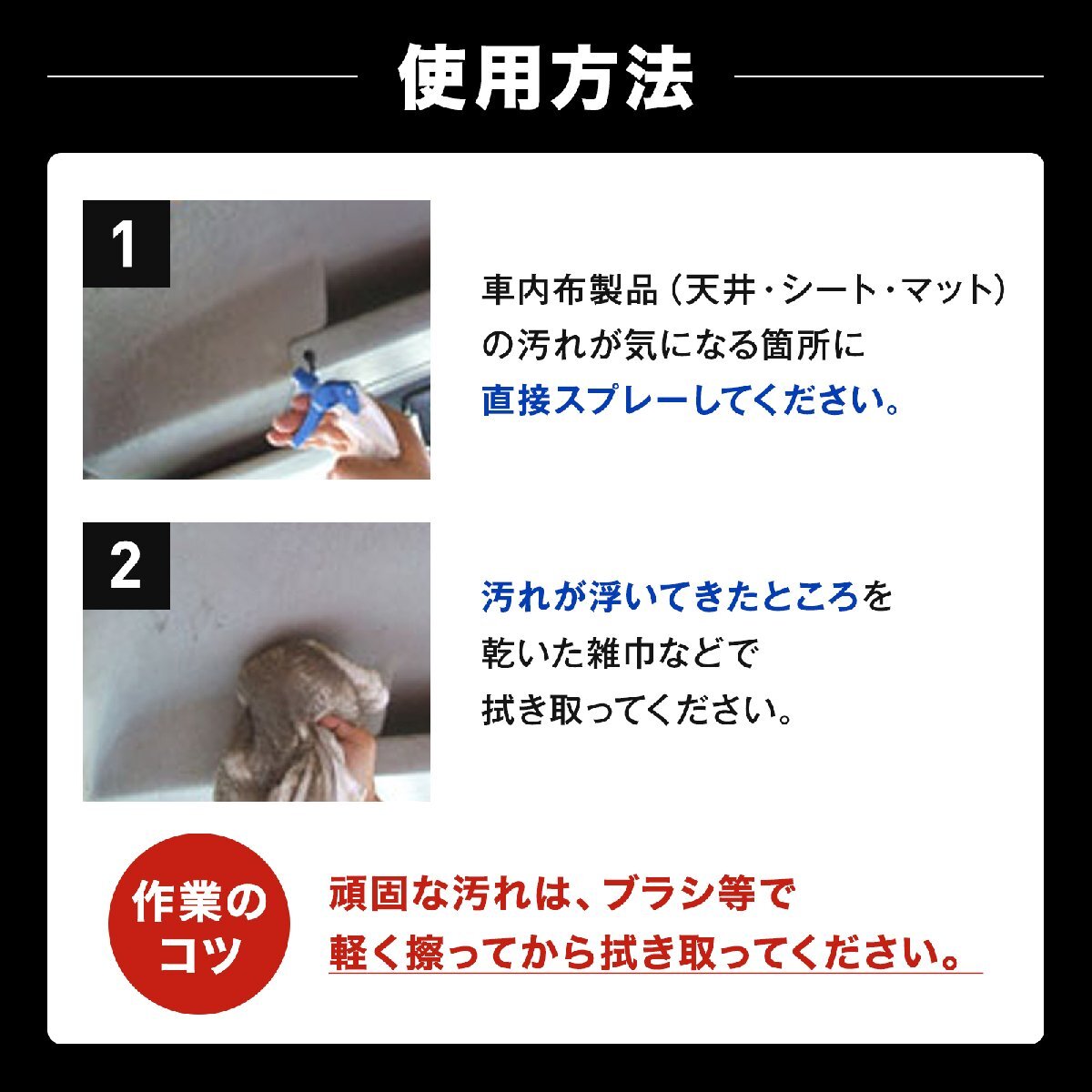 使用方法

1

車内布製品（天井・シート・マット）の汚れが気になる箇所に直接スプレーしてください。

2

汚れが浮いてきたところを乾いた雑巾などで拭き取ってください。

作業のコツ

頑固な汚れは、ブラシ等で軽く擦ってから拭き取ってください。