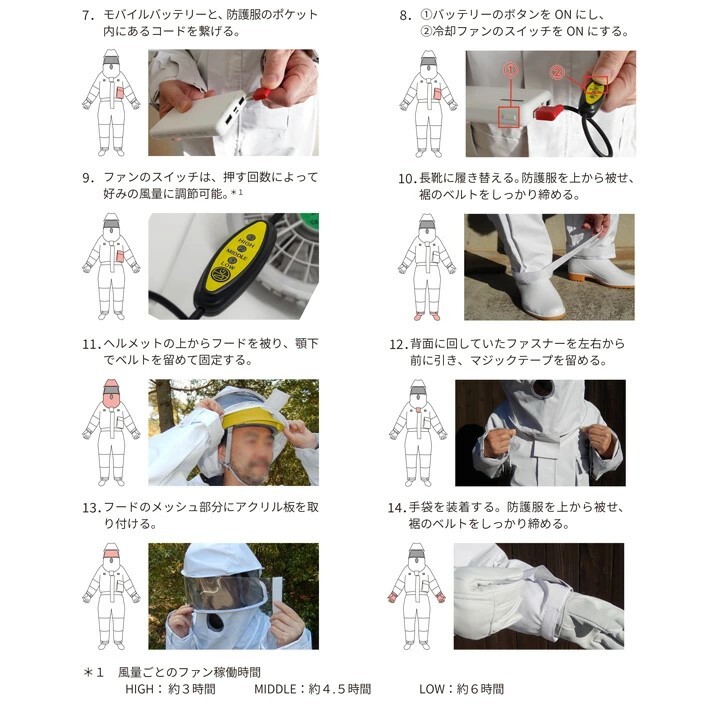 7. モバイルバッテリーと、防護服のポケット内にあるコードを繋げる。

8. ①バッテリーのボタンを ON にし、②冷却ファンのスイッチを ON にする。

①

②

9. ファンのスイッチは、押す回数によって好みの風量に調節可能。＊1

HIGH

MIDDLE

LOW

10. 長靴に履き替える。防護服を上から被せ、裾のベルトをしっかり締める。

11. ヘルメットの上からフードを被り、顎下でベルトを留めて固定する。

12. 背面に回していたファスナーを左右から前に引き、マジックテープを留める。

13. フードのメッシュ部分にアクリル板を取り付ける。

14. 手袋を装着する。防護服を上から被せ、裾のベルトをしっかり締める。

＊1　風量ごとのファン稼働時間
HIGH：約３時間　　MIDDLE：約４.５時間　　LOW：約６時間