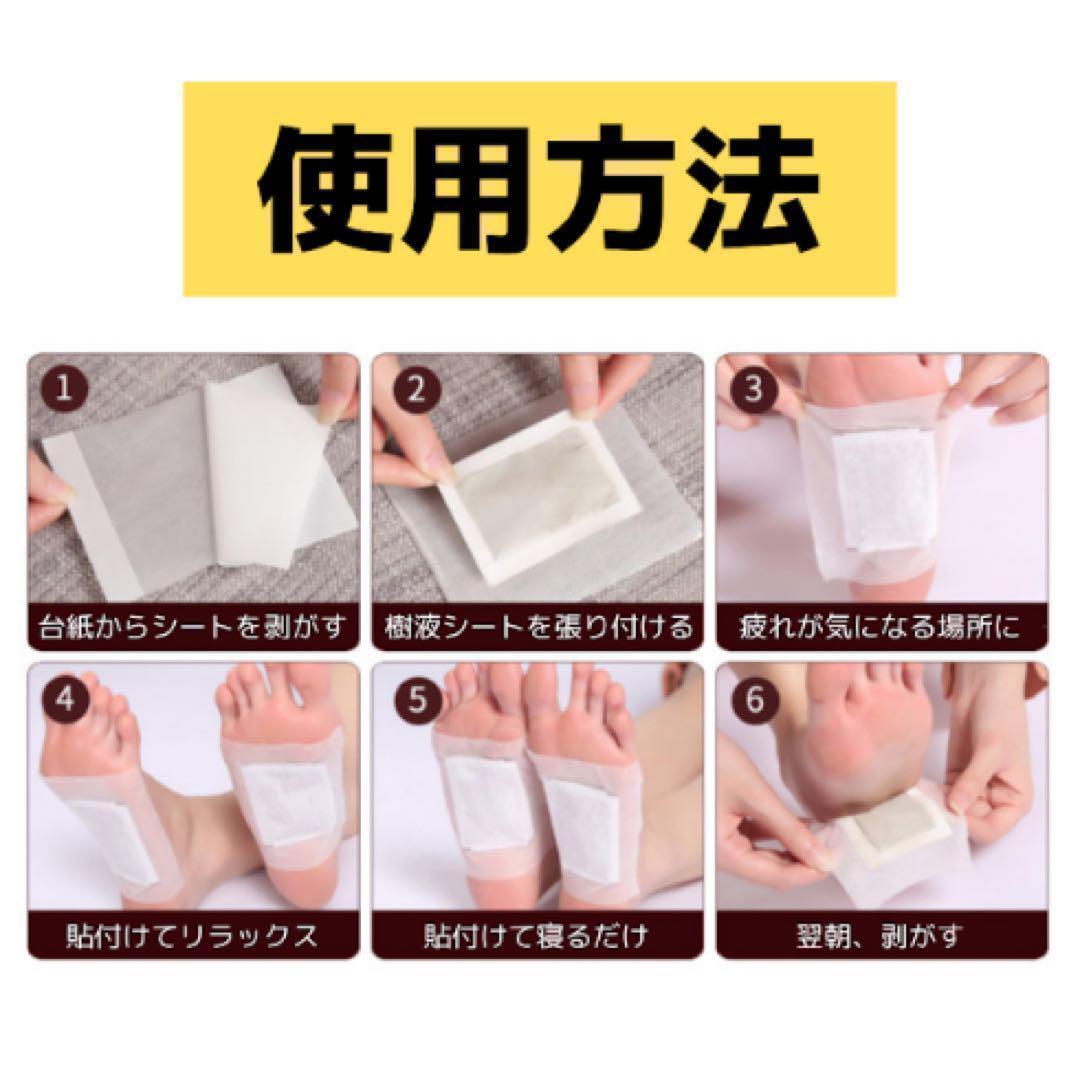 使用方法

1
台紙からシートを剥がす

2
樹液シートを張り付ける

3
疲れが気になる場所に

4
貼付けてリラックス

5
貼付けて寝るだけ

6
翌朝、剥がす