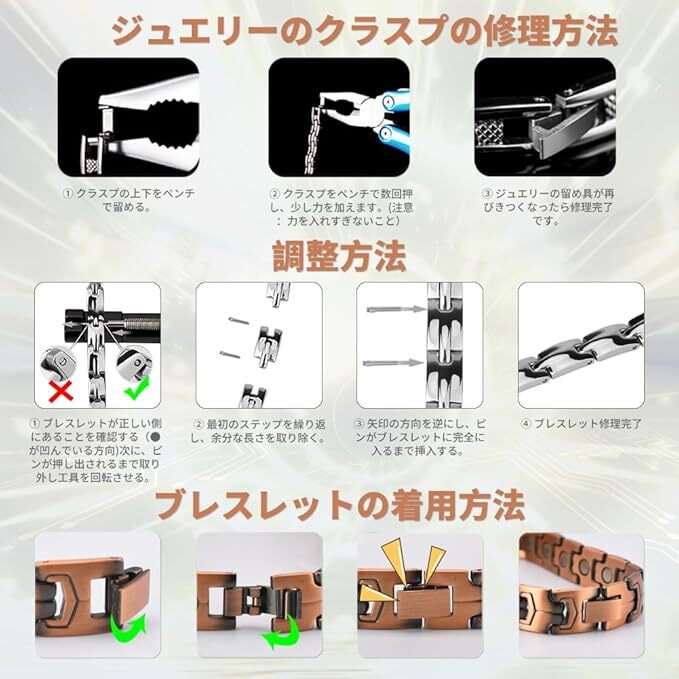 ジュエリーのクラスプの修理方法

① クラスプの上下をペンチで留める。

② クラスプをペンチで数回押し、少し力を加えます。(注意：力を入れすぎないこと)

③ ジュエリーの留め具が再びきつくなったら修理完了です。

調整方法

① ブレスレットが正しい側にあることを確認する（●が凹んでいる方向)次に、ピンが押し出されるまで取り外し工具を回転させる。

② 最初のステップを繰り返し、余分な長さを取り除く。

③ 矢印の方向を逆にし、ピンがブレスレットに完全に入るまで挿入する。

④ ブレスレット修理完了

ブレスレットの着用方法