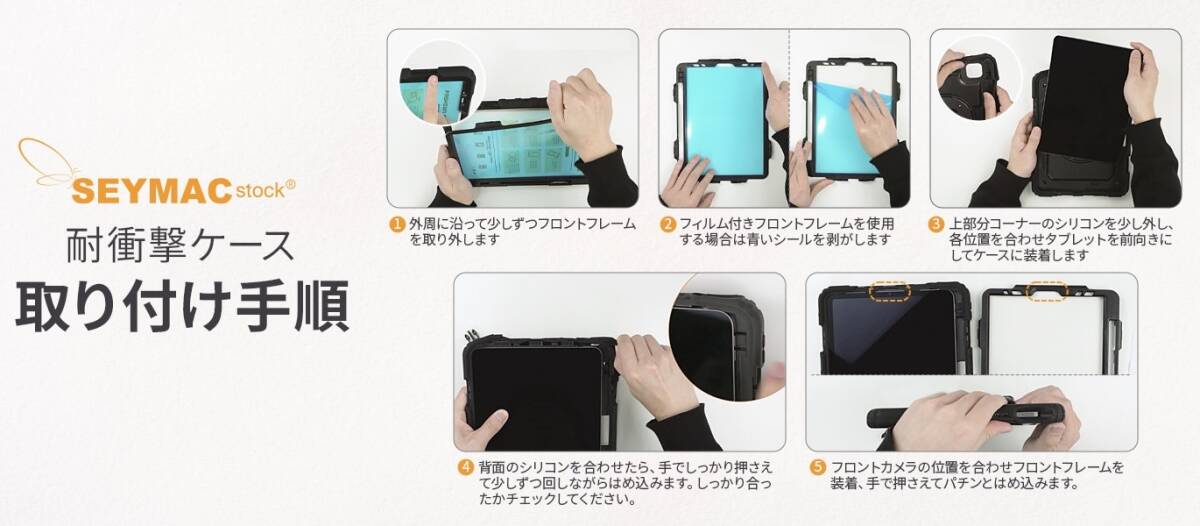 SEYMAC stock®

耐衝撃ケース

取り付け手順

1 外周に沿って少しずつフロントフレームを取り外します

2 フィルム付きフロントフレームを使用する場合は青いシールを剥がします

3 上部分コーナーのシリコンを少し外し、各位置を合わせタブレットを前向きにしてケースに装着します

4 背面のシリコンを合わせたら、手でしっかり押さえて少しずつ回しながらはめ込みます。しっかり合ったかチェックしてください。

5 フロントカメラの位置を合わせフロントフレームを装着、手で押さえてパチンとはめ込みます。