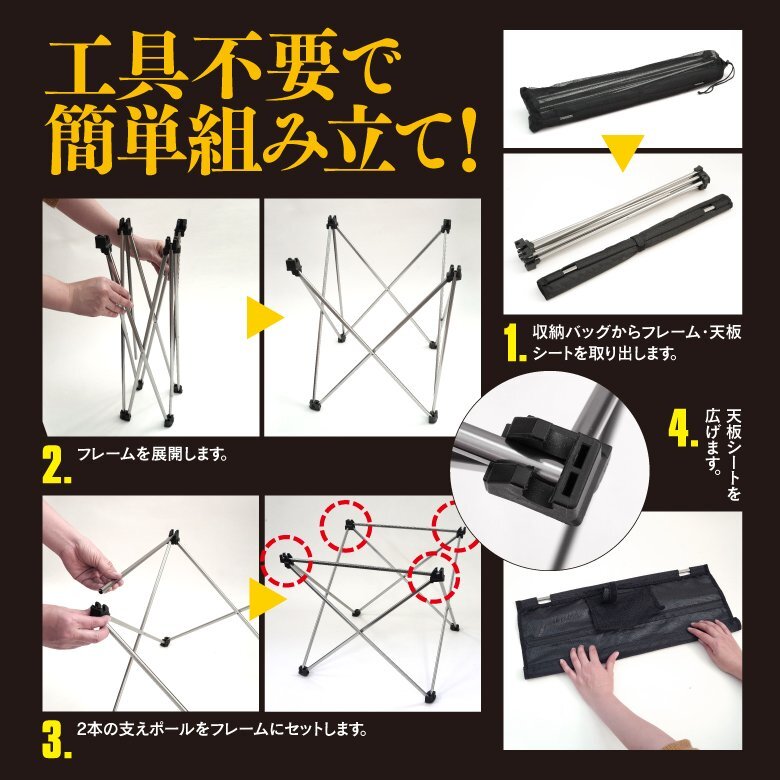 工具不要で
簡単組み立て!

1. 収納バッグからフレーム・天板シートを取り出します。

2. フレームを展開します。

3. 2本の支えポールをフレームにセットします。

4. 天板シートを広げます。