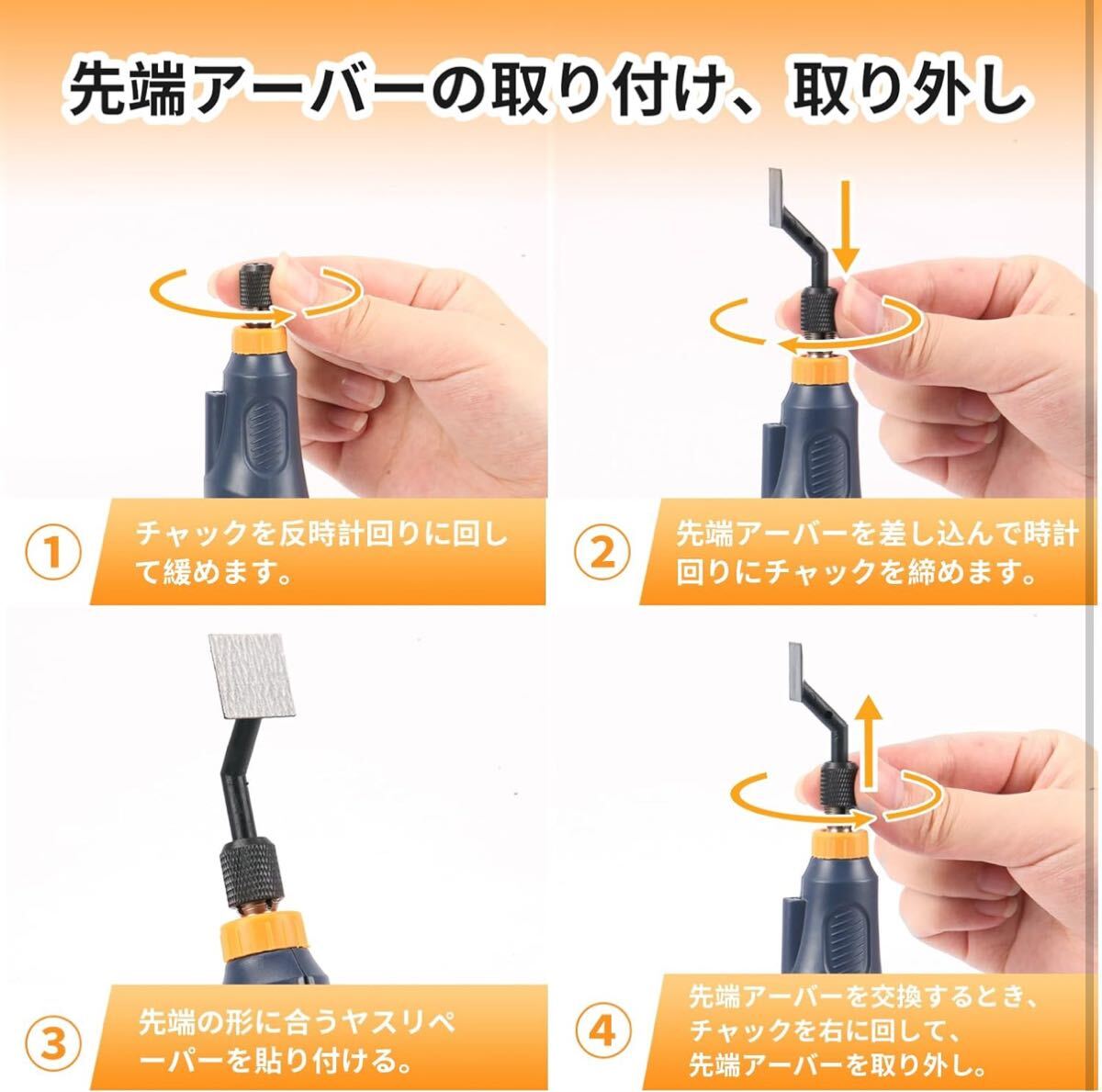 先端アーバーの取り付け、取り外し

①
チャックを反時計回りに回して緩めます。

②
先端アーバーを差し込んで時計回りにチャックを締めます。

③
先端の形に合うヤスリペーパーを貼り付ける。

④
先端アーバーを交換するとき、チャックを右に回して、先端アーバーを取り外し。