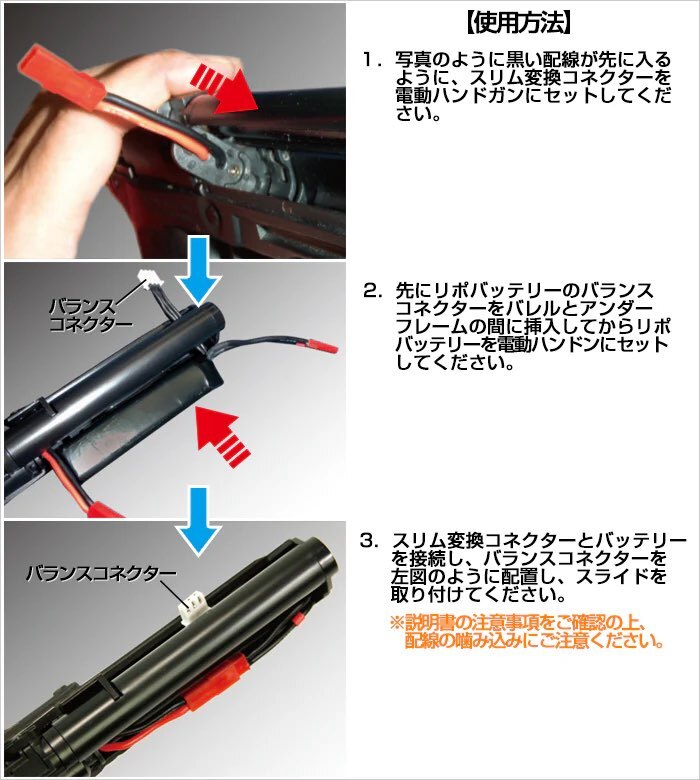 【使用方法】

1. 写真のように黒い配線が先に入るように、スリム変換コネクターを電動ハンドガンにセットしてください。

バランスコネクター

2. 先にリポバッテリーのバランスコネクターをバレルとアンダーフレームの間に挿入してからリポバッテリーを電動ハンドンにセットしてください。

バランスコネクター

3. スリム変換コネクターとバッテリーを接続し、バランスコネクターを左図のように配置し、スライドを取り付けてください。

※説明書の注意事項をご確認の上、配線の噛み込みにご注意ください。