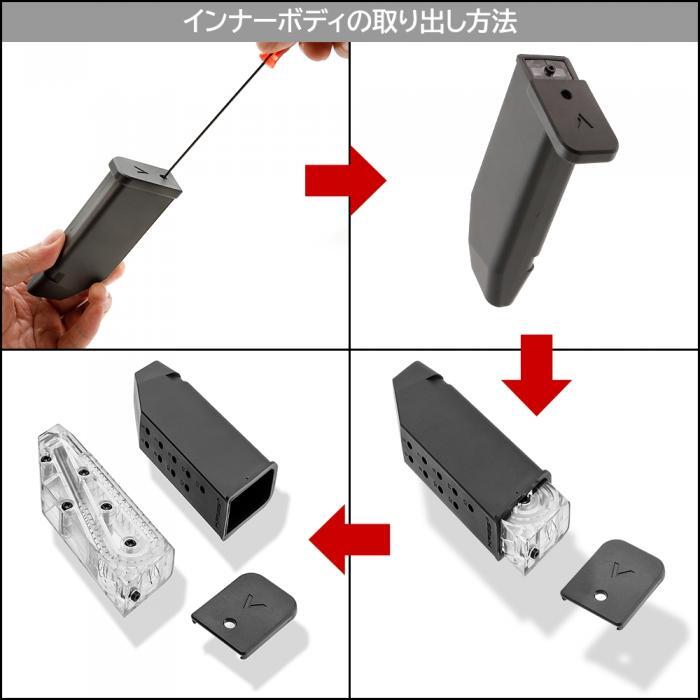 インナーボディの取り出し方法