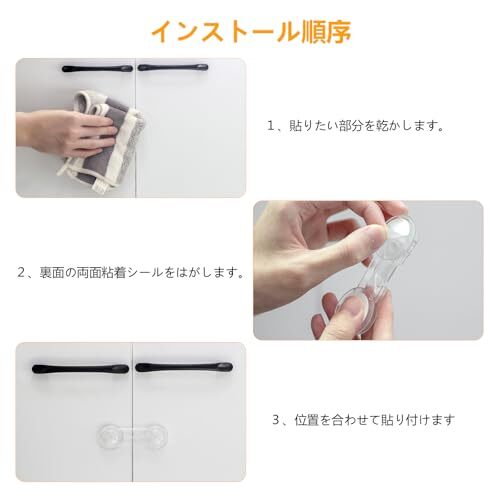 インストール順序

1、貼りたい部分を乾かします。

2、裏面の両面粘着シールをはがします。

3、位置を合わせて貼り付けます