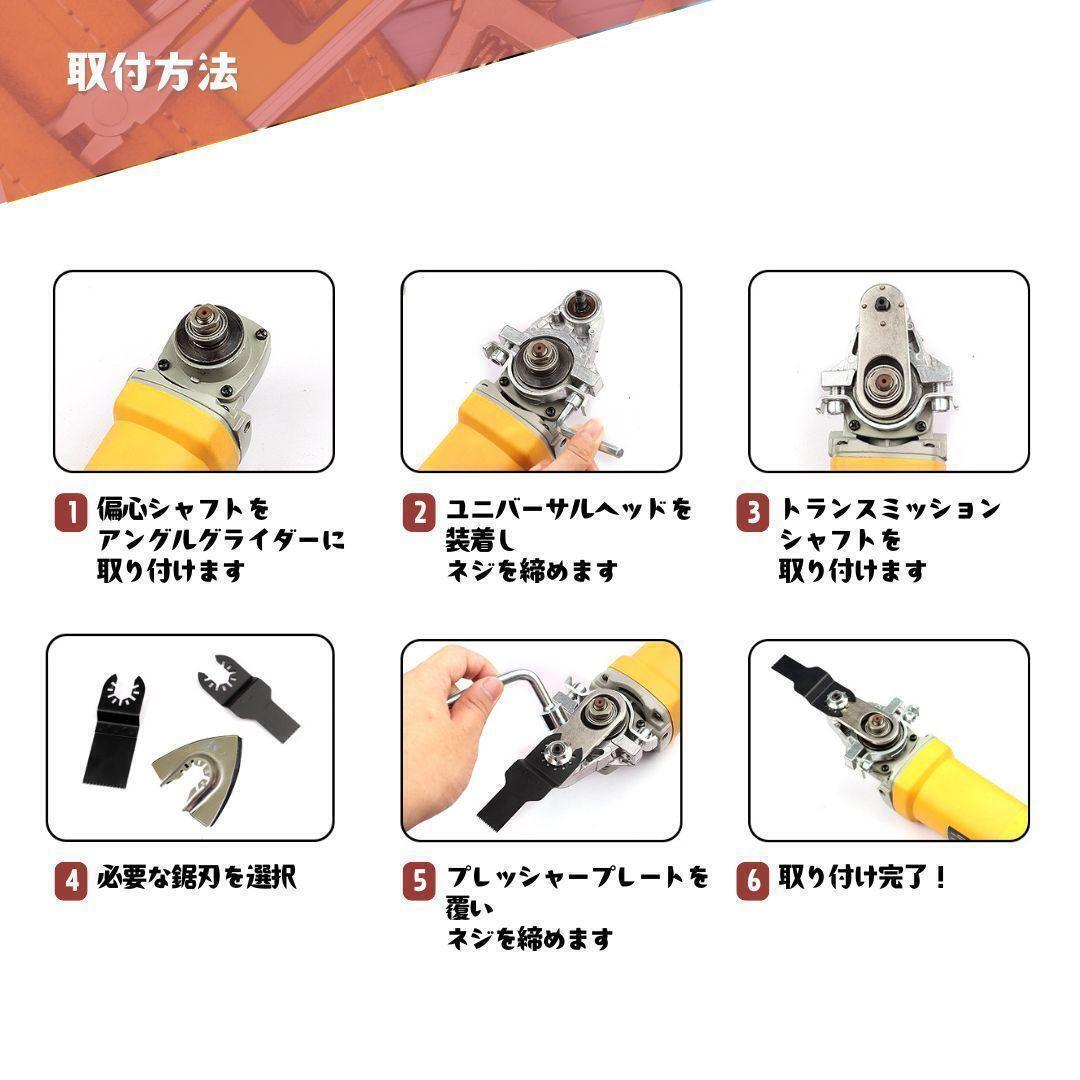 取付方法

1 偏心シャフトを
アングルグライダーに
取り付けます

2 ユニバーサルヘッドを
装着し
ネジを締めます

3 トランスミッション
シャフトを
取り付けます

4 必要な鋸刃を選択

5 プレッシャープレートを
覆い
ネジを締めます

6 取り付け完了！