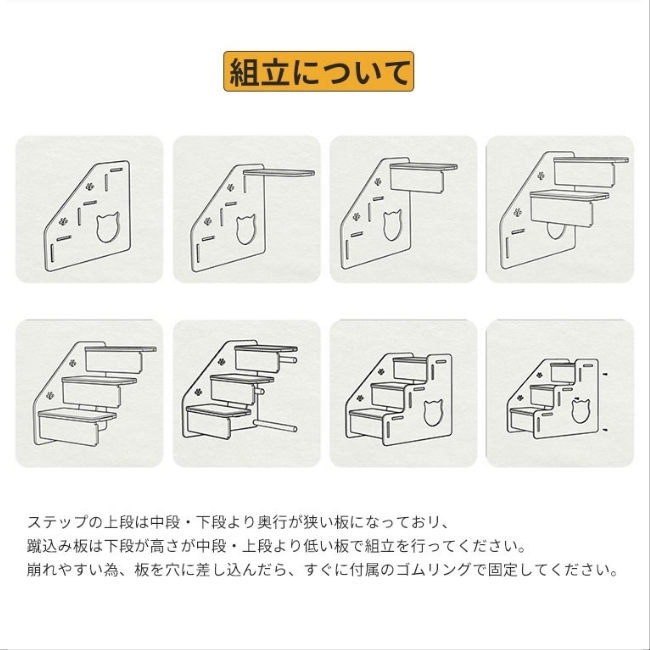 組立について

ステップの上段は中段・下段より奥行が狭い板になっており、
蹴込み板は下段が高さが中段・上段より低い板で組立を行ってください。
崩れやすい為、板を穴に差し込んだら、すぐに付属のゴムリングで固定してください。