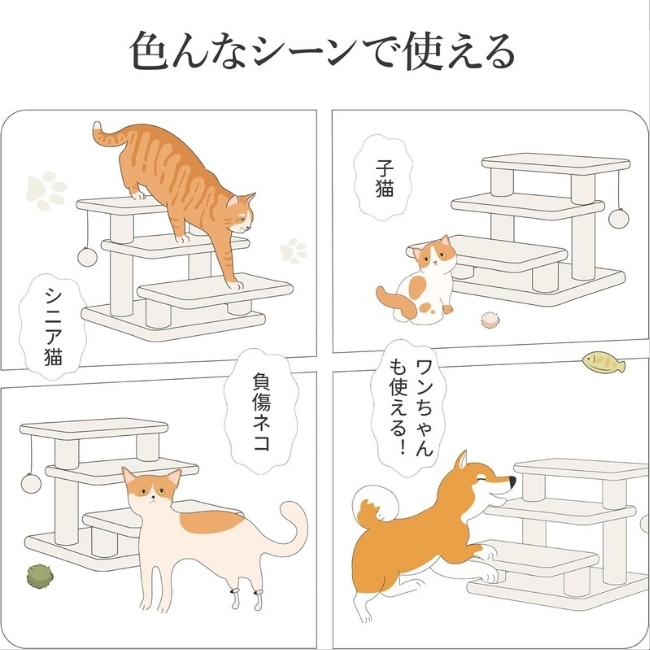 色んなシーンで使える

シニア猫

子猫

負傷ネコ

ワンちゃんも使える!