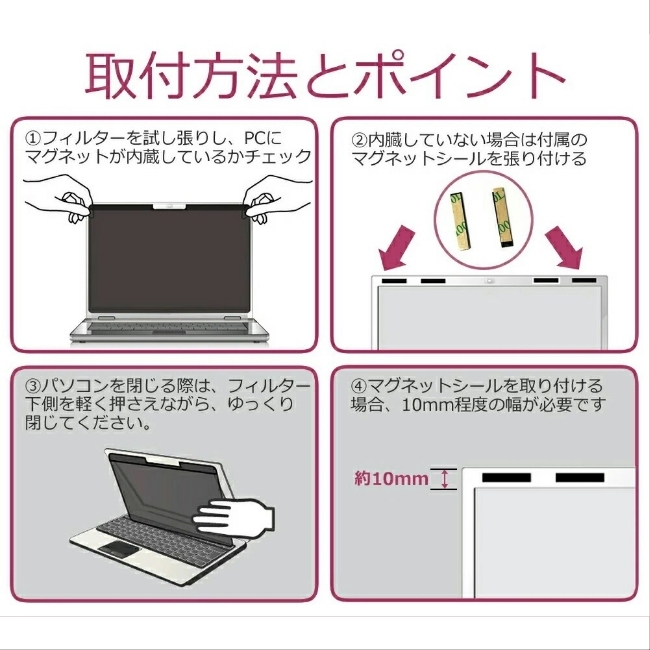 取付方法とポイント

①フィルターを試し張りし、PCにマグネットが内蔵しているかチェック

②内臓していない場合は付属のマグネットシールを張り付ける

③パソコンを閉じる際は、フィルター下側を軽く押さえながら、ゆっくり閉じてください。

④マグネットシールを取り付ける場合、10mm程度の幅が必要です

約10mm