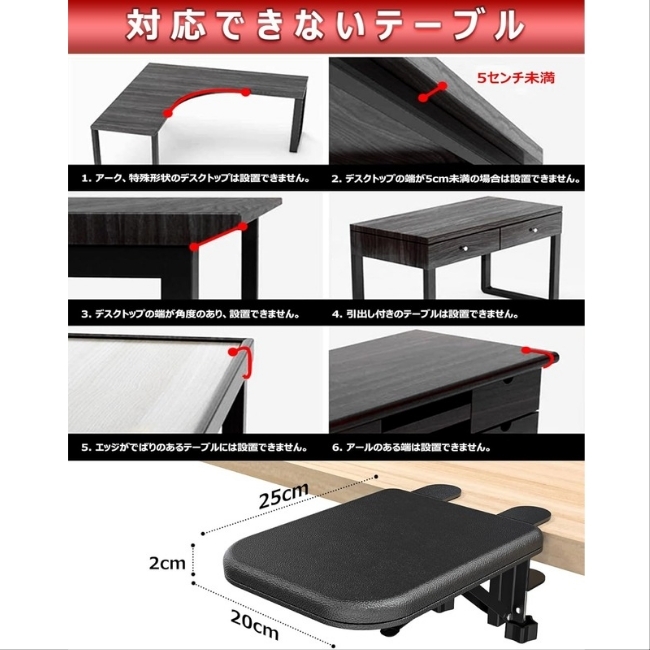 対応できないテーブル

5センチ未満

1. アーク、特殊形状のデスクトップは設置できません。

2. デスクトップの端が5cm未満の場合は設置できません。

3. デスクトップの端が角度のあり、設置できません。

4. 引出し付きのテーブルは設置できません。

5. エッジがでばりのあるテーブルには設置できません。

6. アールのある端は設置できません。

25cm

2cm

20cm