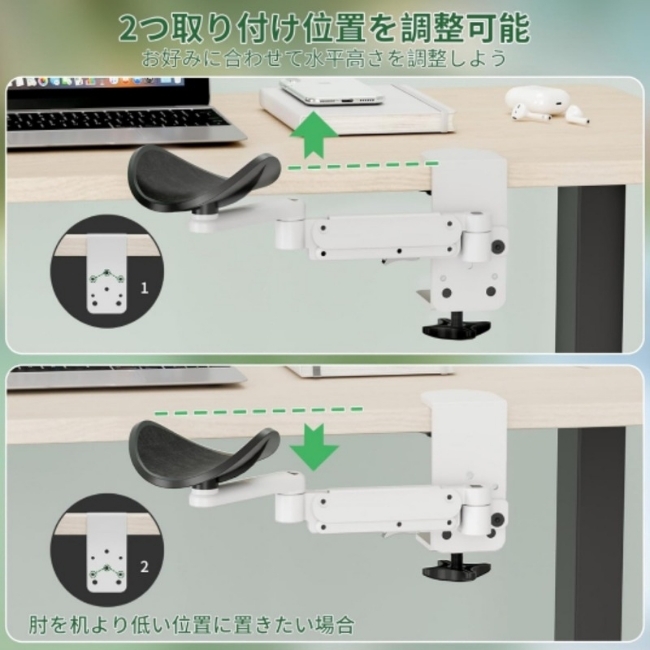 2つ取り付け位置を調整可能
お好みに合わせて水平高さを調整しよう

1

2

肘を机より低い位置に置きたい場合