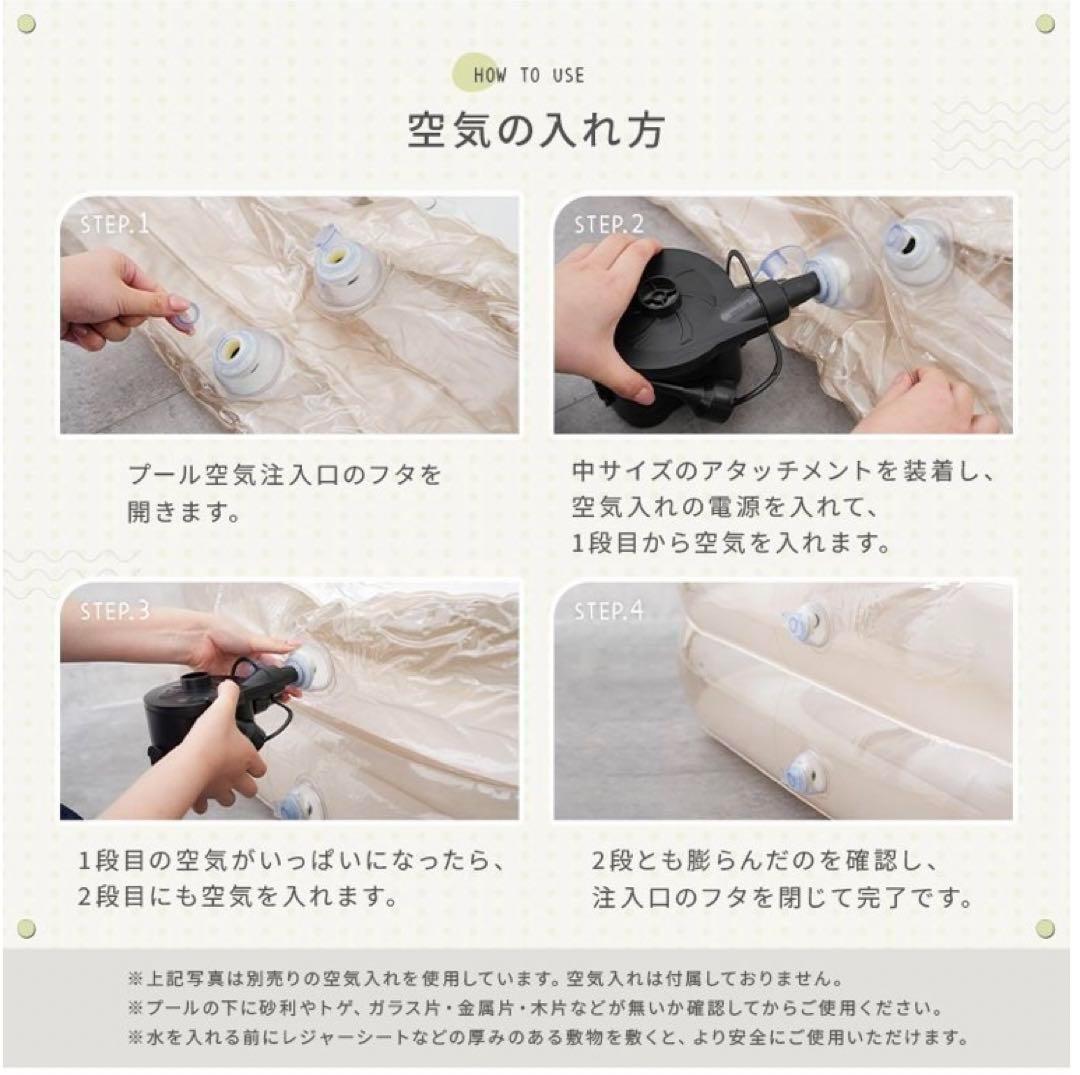 HOW TO USE

空気の入れ方

STEP.1

プール空気注入口のフタを開きます。

STEP.2

中サイズのアタッチメントを装着し、空気入れの電源を入れて、1段目から空気を入れます。

STEP.3

1段目の空気がいっぱいになったら、2段目にも空気を入れます。

STEP.4

2段とも膨らんだのを確認し、注入口のフタを閉じて完了です。

※上記写真は別売りの空気入れを使用しています。空気入れは付属しておりません。
※プールの下に砂利やトゲ、ガラス片・金属片・木片などが無いか確認してからご使用ください。
※水を入れる前にレジャーシートなどの厚みのある敷物を敷くと、より安全にご使用いただけます。