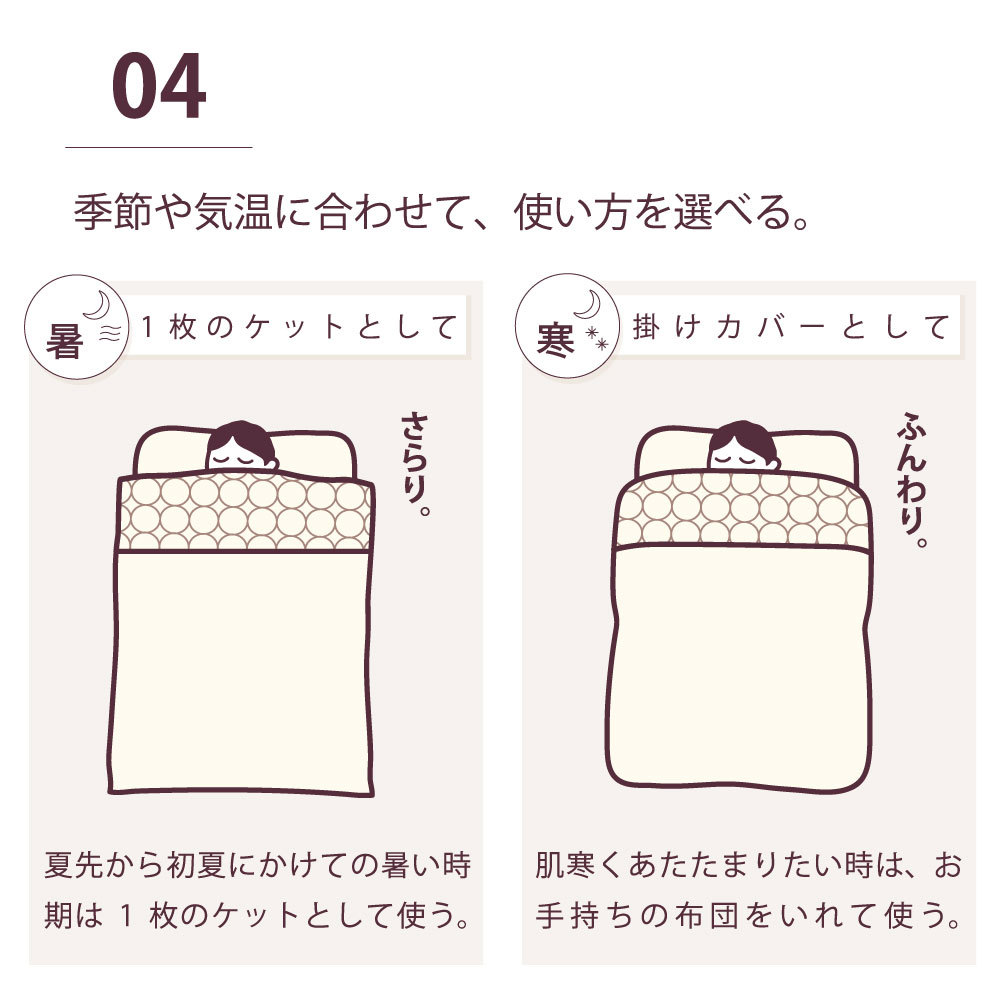 04

季節や気温に合わせて、使い方を選べる。

暑

1枚のケットとして

さらり。

夏先から初夏にかけての暑い時期は 1 枚のケットとして使う。

寒

掛けカバーとして

ふんわり。

肌寒くあたたまりたい時は、お手持ちの布団をいれて使う。