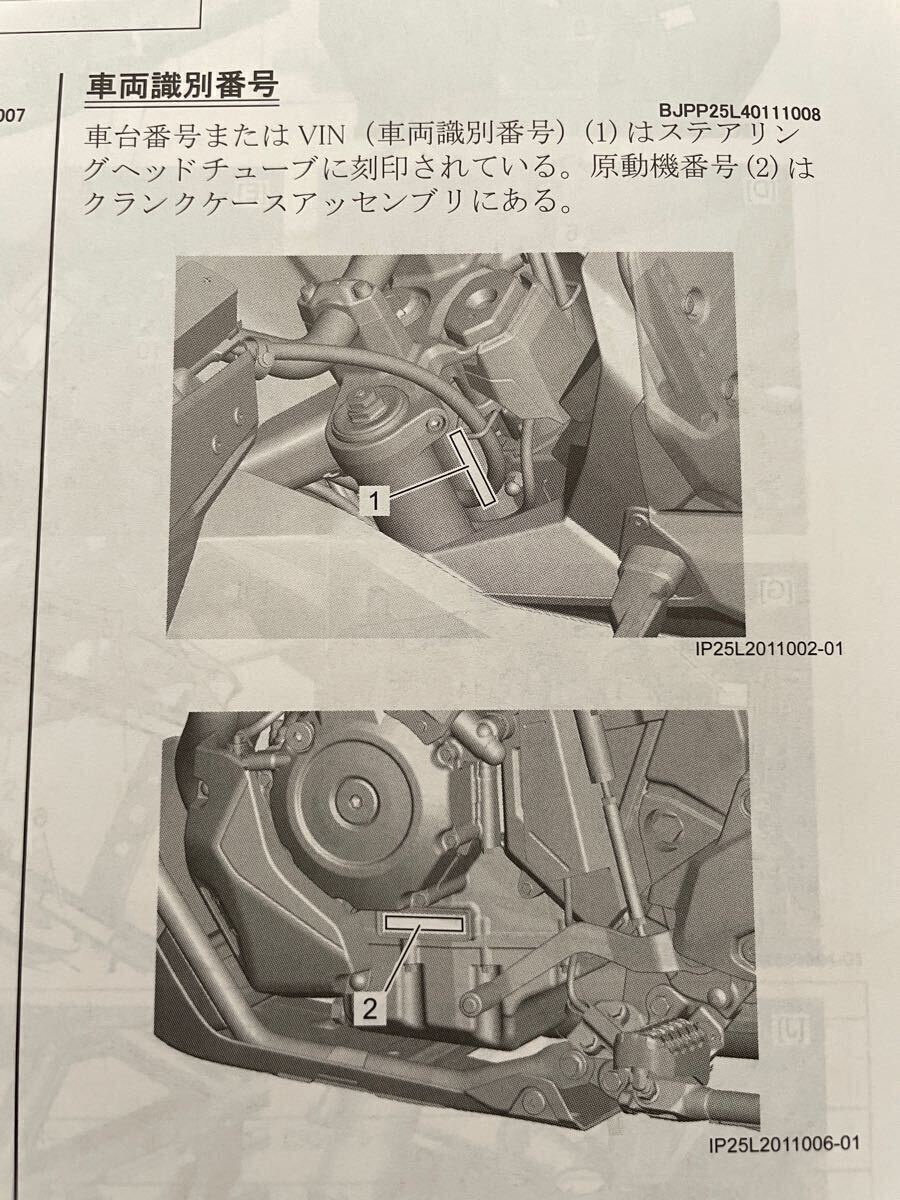 007

車両識別番号

BJPP25L40111008

車台番号または VIN（車両識別番号）(1) はステアリングヘッドチューブに刻印されている。原動機番号 (2) はクランクケースアッセンブリにある。

1

IP25L2011002-01

2

IP25L2011006-01