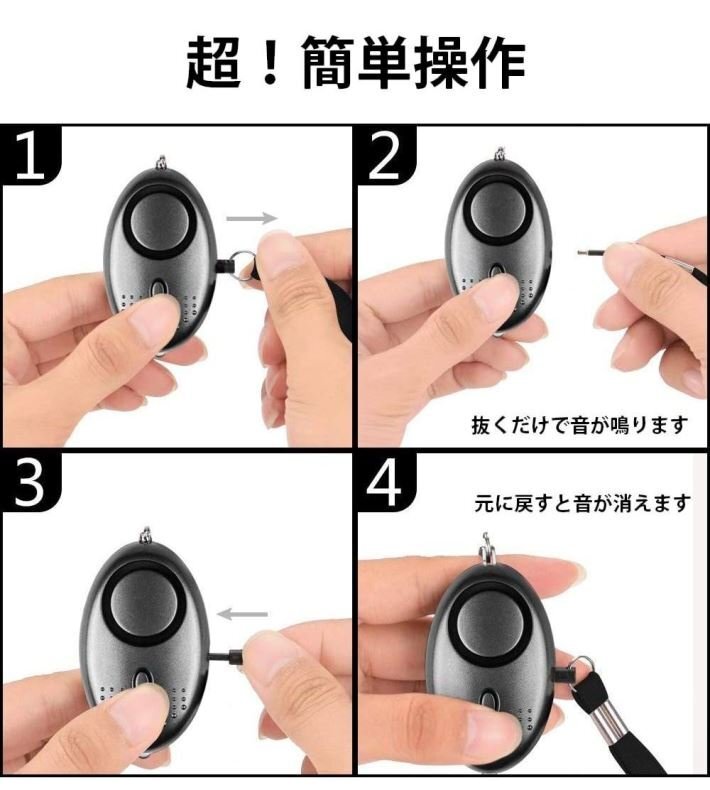 超！簡単操作

1

2

抜くだけで音が鳴ります

3

4

元に戻すと音が消えます