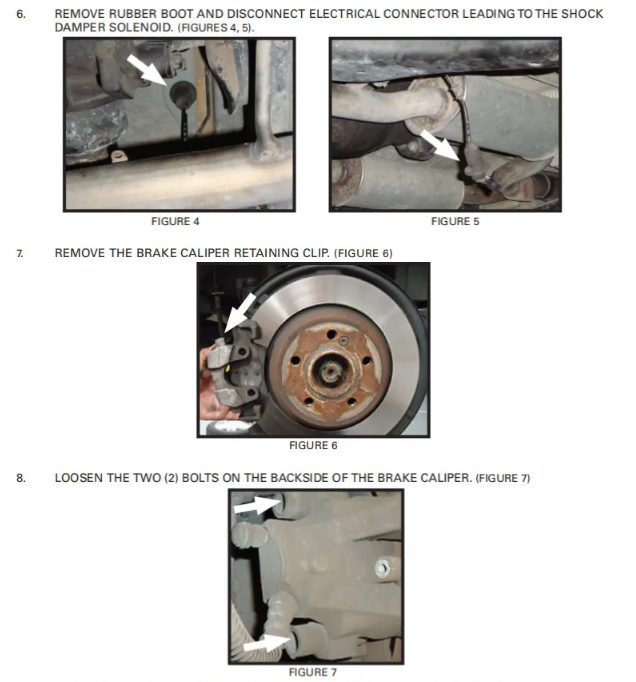 6. REMOVE RUBBER BOOT AND DISCONNECT ELECTRICAL CONNECTOR LEADING TO THE SHOCK DAMPER SOLENOID. (FIGURES 4, 5).

FIGURE 4

FIGURE 5

7. REMOVE THE BRAKE CALIPER RETAINING CLIP. (FIGURE 6)

FIGURE 6

8. LOOSEN THE TWO (2) BOLTS ON THE BACKSIDE OF THE BRAKE CALIPER. (FIGURE 7)

FIGURE 7