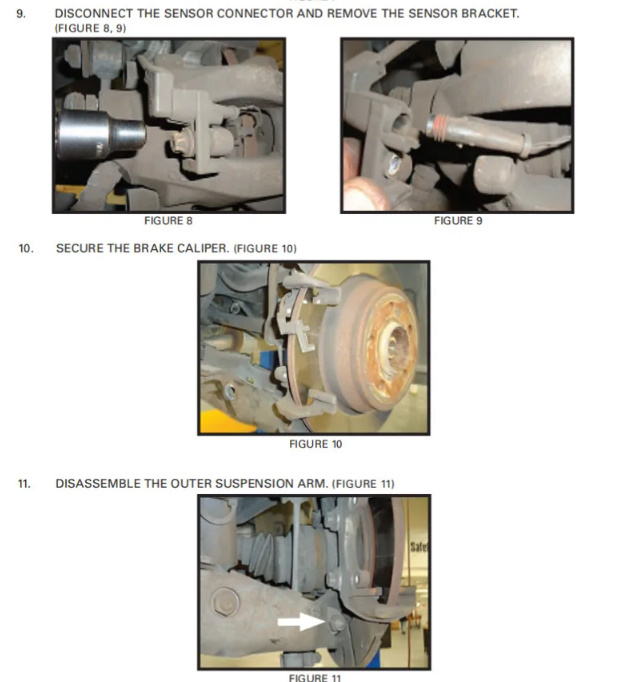 9. DISCONNECT THE SENSOR CONNECTOR AND REMOVE THE SENSOR BRACKET. (FIGURE 8, 9)

FIGURE 8

FIGURE 9

10. SECURE THE BRAKE CALIPER. (FIGURE 10)

FIGURE 10

11. DISASSEMBLE THE OUTER SUSPENSION ARM. (FIGURE 11)

Safe

FIGURE 11