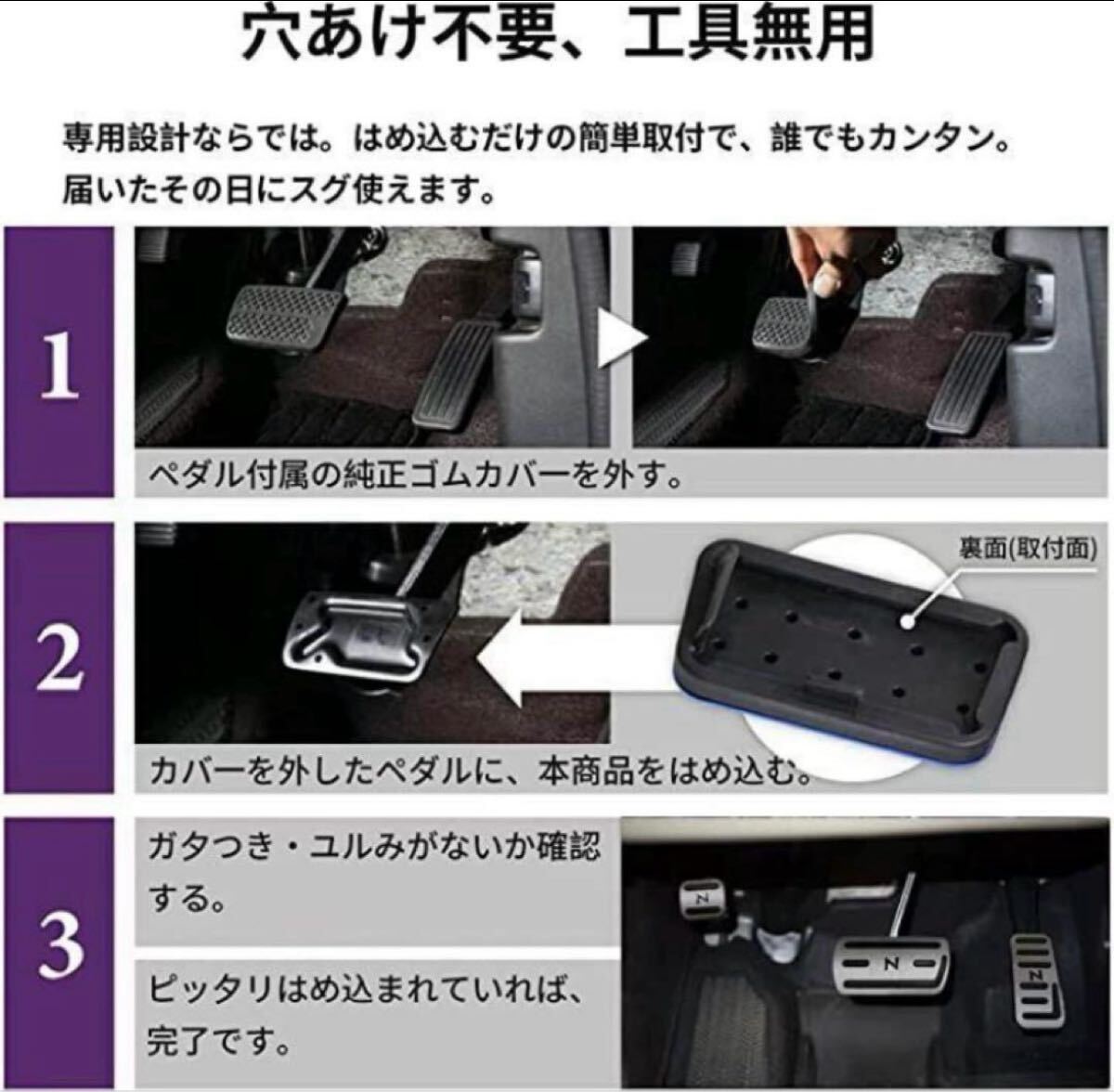 穴あけ不要、工具無用

専用設計ならでは。はめ込むだけの簡単取付で、誰でもカンタン。届いたその日にスグ使えます。

1

ペダル付属の純正ゴムカバーを外す。

2

裏面(取付面)

カバーを外したペダルに、本商品をはめ込む。

3

ガタつき・ユルみがないか確認する。

ピッタリはめ込まれていれば、完了です。

N

N

N