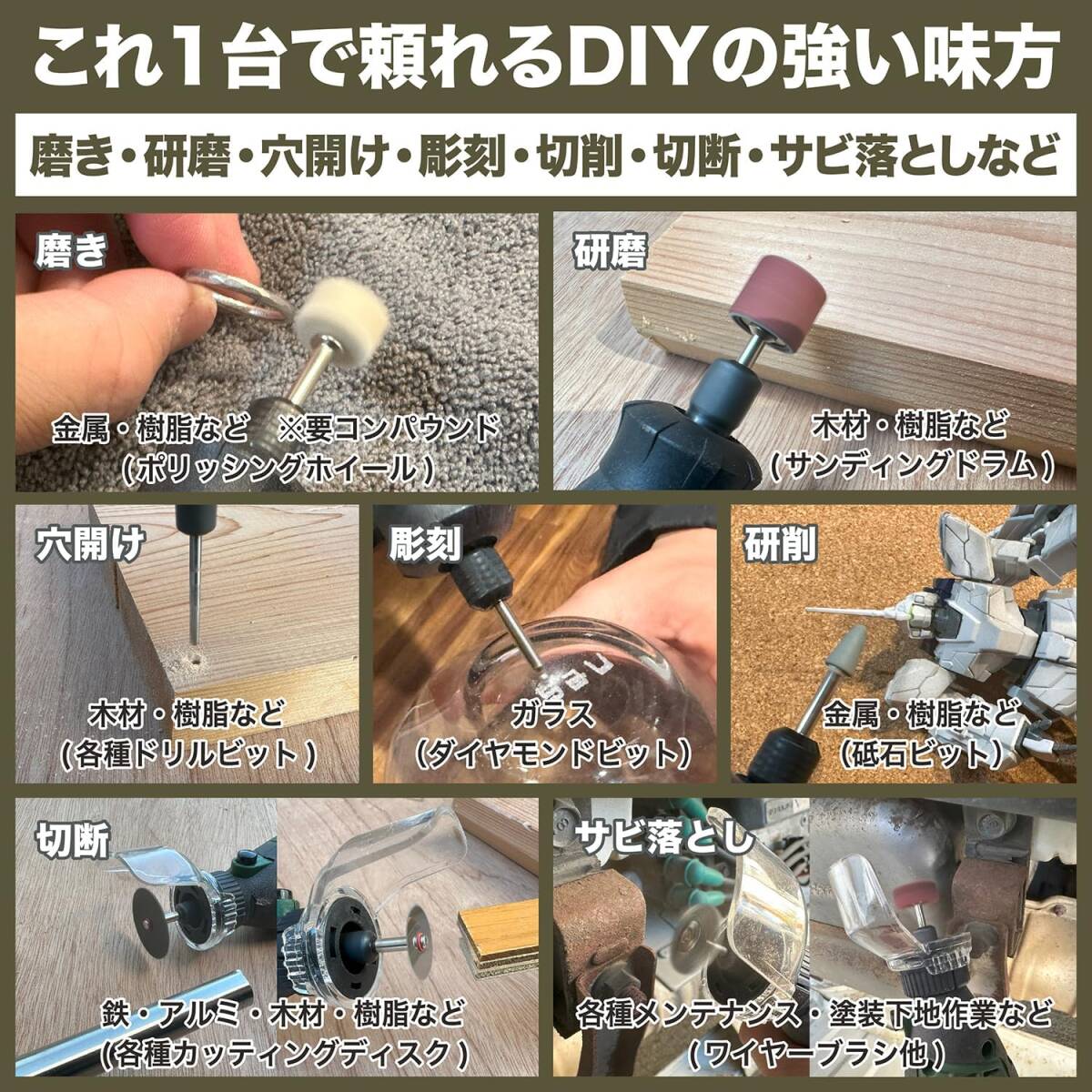 これ1台で頼れるDIYの強い味方

磨き・研磨・穴開け・彫刻・切削・切断・サビ落としなど

磨き

金属・樹脂など ※要コンパウンド
（ポリッシングホイール）

研磨

木材・樹脂など
（サンディングドラム）

穴開け

木材・樹脂など
（各種ドリルビット）

彫刻

ガラス
（ダイヤモンドビット）

研削

金属・樹脂など
（砥石ビット）

切断

鉄・アルミ・木材・樹脂など
（各種カッティングディスク）

サビ落とし

各種メンテナンス・塗装下地作業など
（ワイヤーブラシ他）