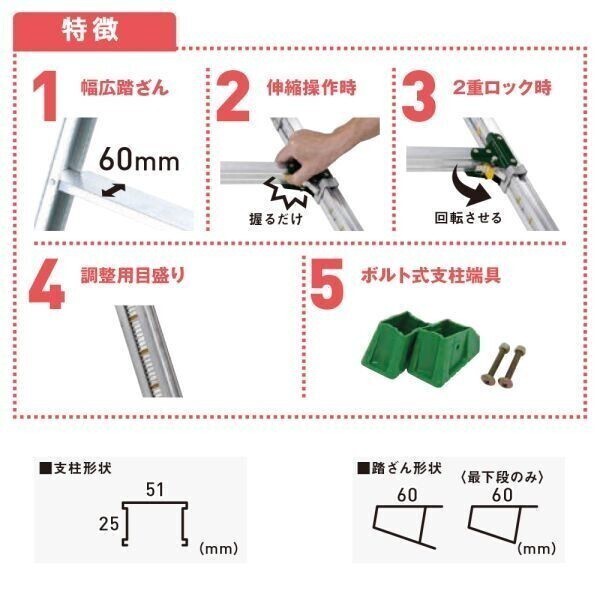 特徴

1 幅広踏ざん

60mm

2 伸縮操作時

握るだけ

3 2重ロック時

回転させる

4 調整用目盛り

5 ボルト式支柱端具

■支柱形状

51

25

(mm)

■踏ざん形状

60

〈最下段のみ〉

60

(mm)