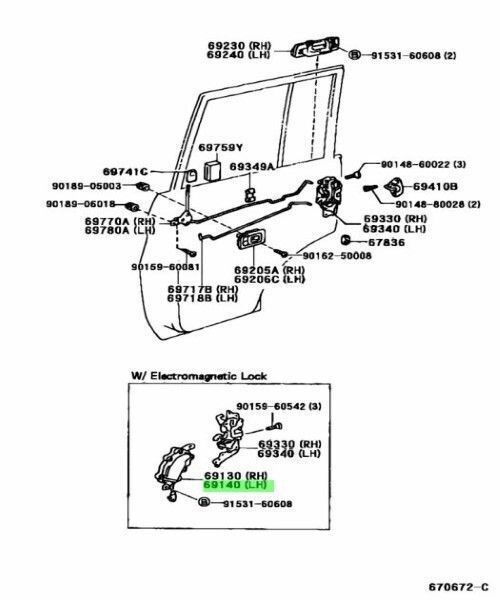 69230 (RH)
69240 (LH)

B 91531-60608 (2)

69759Y

69741C

69349A

90148-60022 (3)

90189-05003

69410B

90189-06018

90148-80028 (2)

69770A (RH)
69780A (LH)

69330 (RH)
69340 (LH)

67836

90162-50008

90159-60081

69205A (RH)
69206C (LH)

69717B (RH)
69718B (LH)

W/ Electromagnetic Lock

90159-60542 (3)

69330 (RH)
69340 (LH)

69130 (RH)
69140 (LH)

B 91531-60608

670672-C