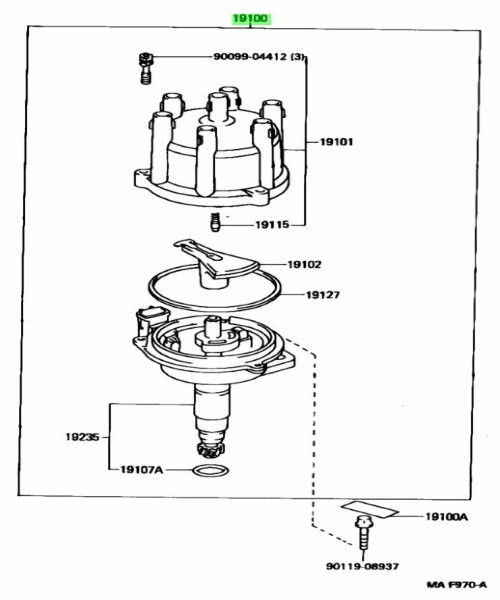 19100

90099-04412 (3)

19101

19115

19102

19127

19235

19107A

19100A

90119-08937

MA F970-A